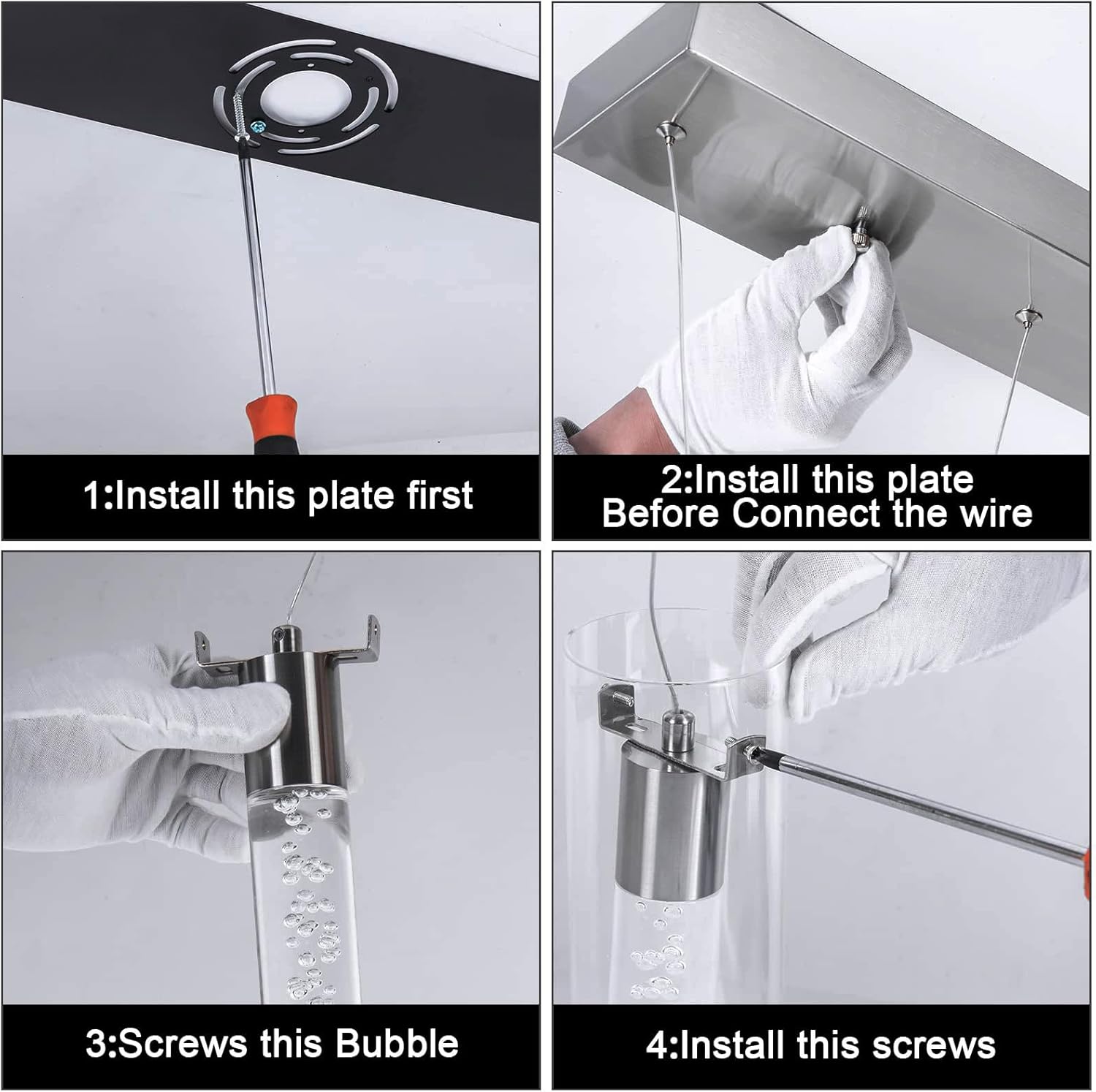 1:Install this plate first

2:Install this plate
Before Connect the wire

3:Screws this Bubble

4:Install this screws