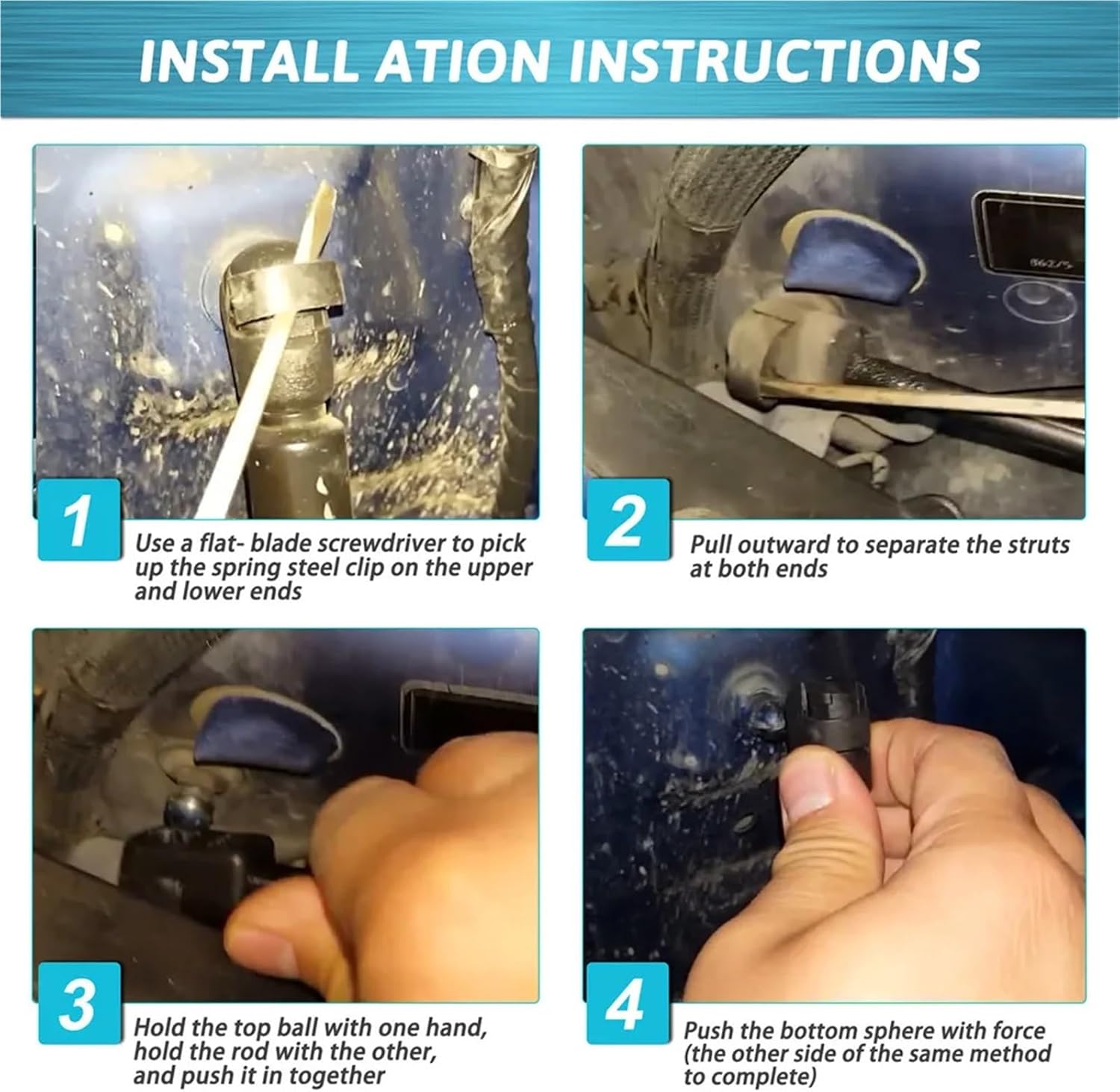 INSTALL ATION INSTRUCTIONS

1
Use a flat- blade screwdriver to pick up the spring steel clip on the upper and lower ends

2
Pull outward to separate the struts at both ends

3
Hold the top ball with one hand, hold the rod with the other, and push it in together

4
Push the bottom sphere with force (the other side of the same method to complete)