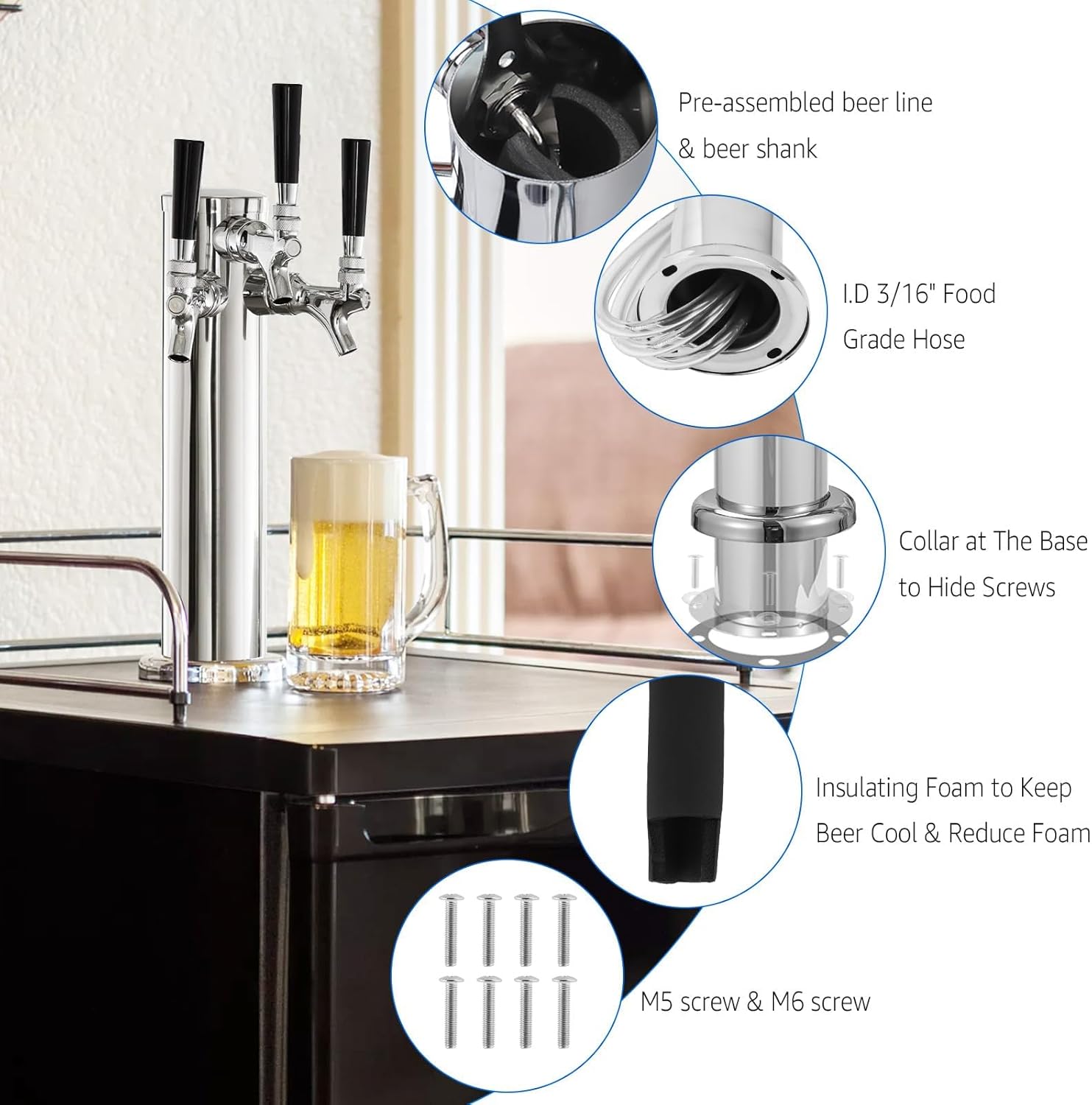 Pre-assembled beer line & beer shank

I.D 3/16" Food Grade Hose

Collar at The Base to Hide Screws

Insulating Foam to Keep Beer Cool & Reduce Foam

M5 screw & M6 screw