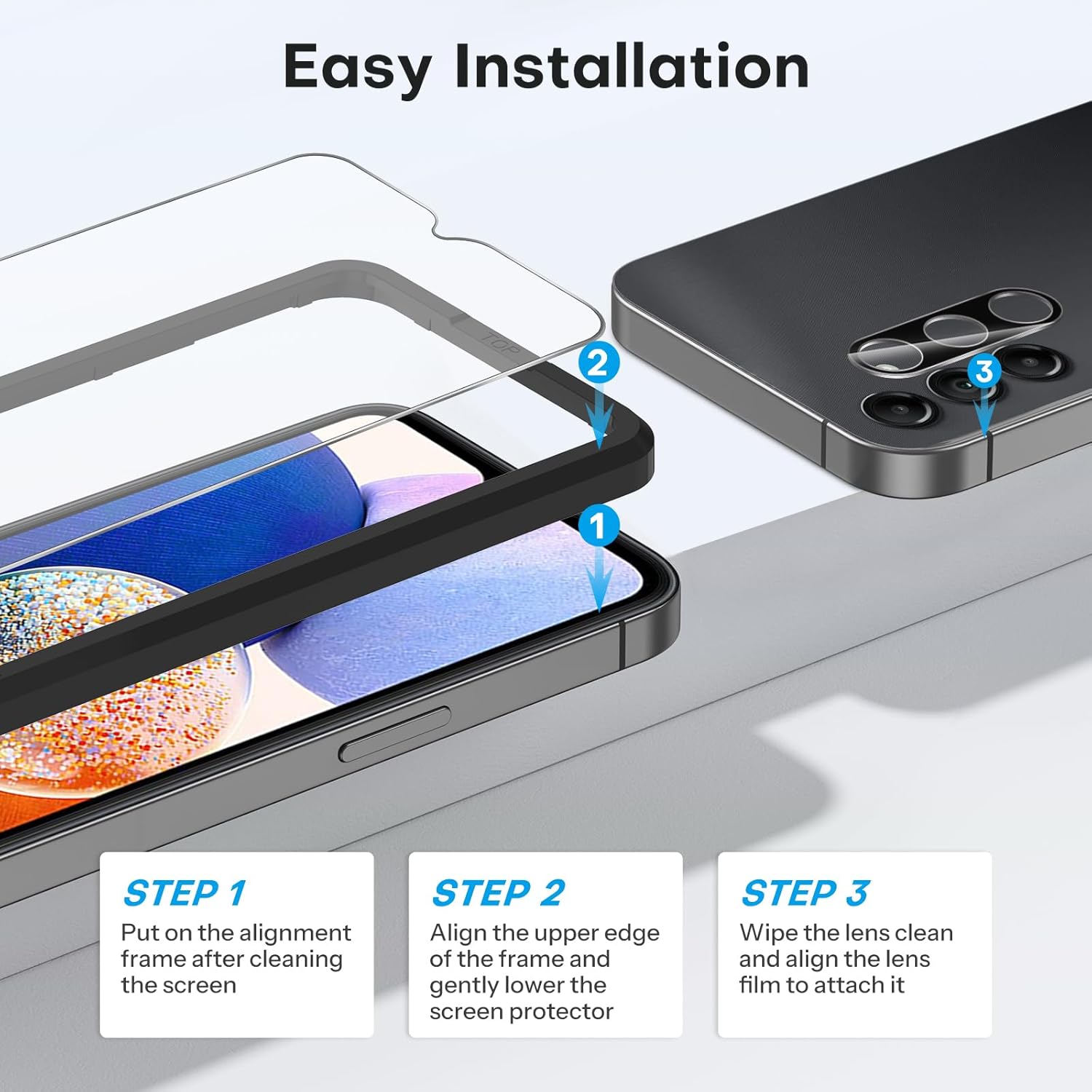 Easy Installation

TOP

2

3

1

STEP 1
Put on the alignment frame after cleaning the screen

STEP 2
Align the upper edge of the frame and gently lower the screen protector

STEP 3
Wipe the lens clean and align the lens film to attach it