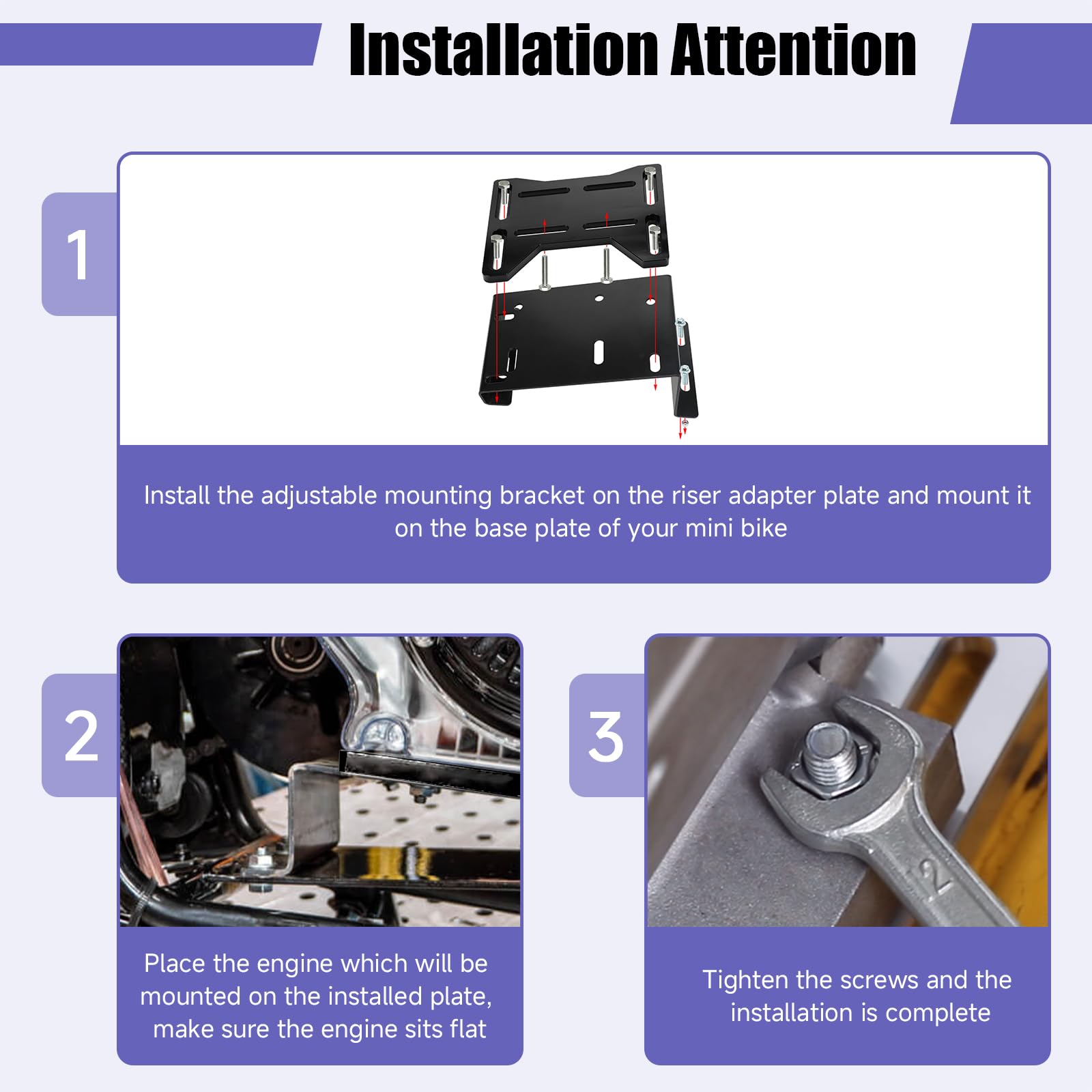 Installation Attention

1

Install the adjustable mounting bracket on the riser adapter plate and mount it on the base plate of your mini bike

2

Place the engine which will be mounted on the installed plate, make sure the engine sits flat

3

12

Tighten the screws and the installation is complete