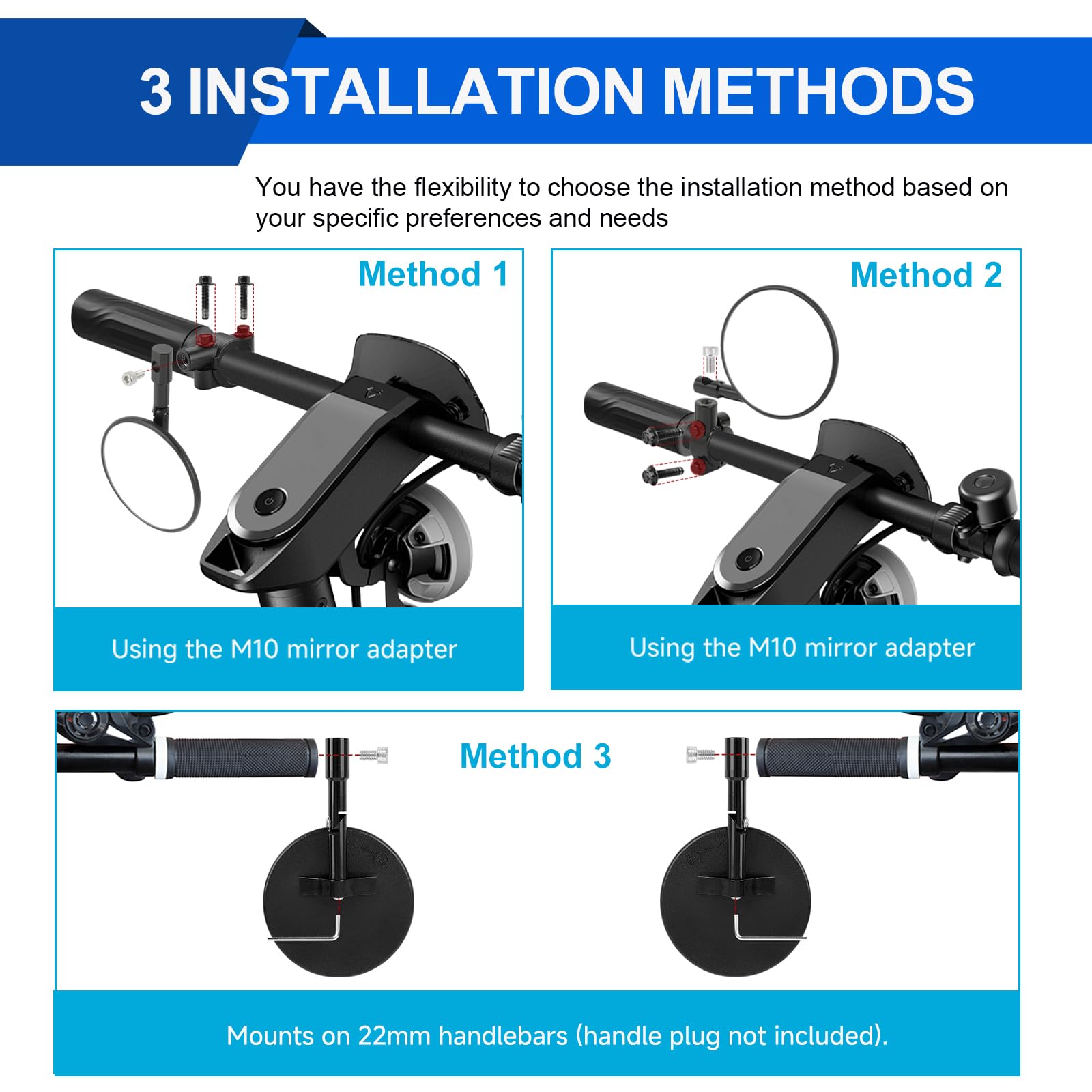 3 INSTALLATION METHODS

You have the flexibility to choose the installation method based on your specific preferences and needs

Method 1

Using the M10 mirror adapter

Method 2

Using the M10 mirror adapter

Method 3

Mounts on 22mm handlebars (handle plug not included).