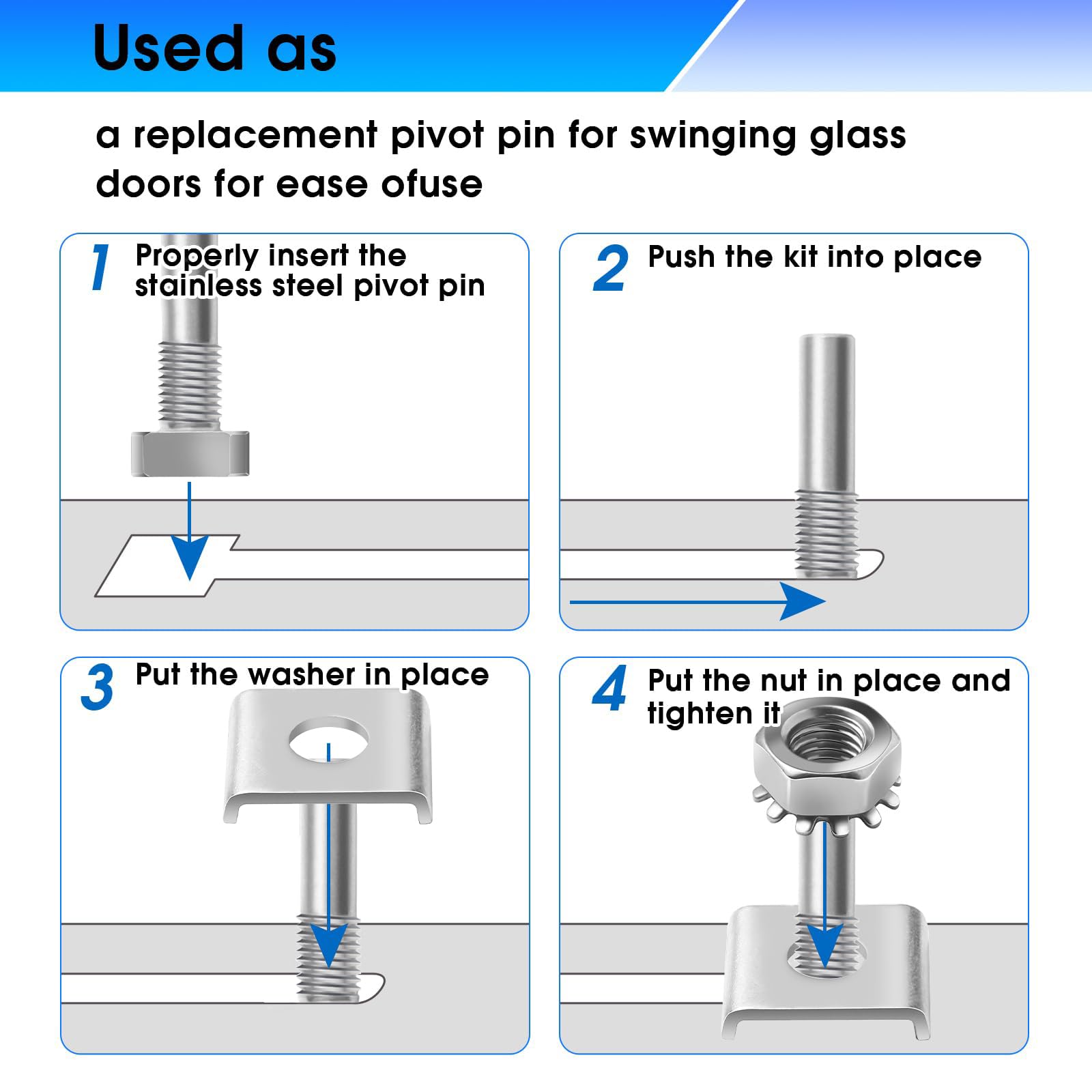 Used as

a replacement pivot pin for swinging glass doors for ease ofuse

1 Properly insert the stainless steel pivot pin

2 Push the kit into place

3 Put the washer in place

4 Put the nut in place and tighten it