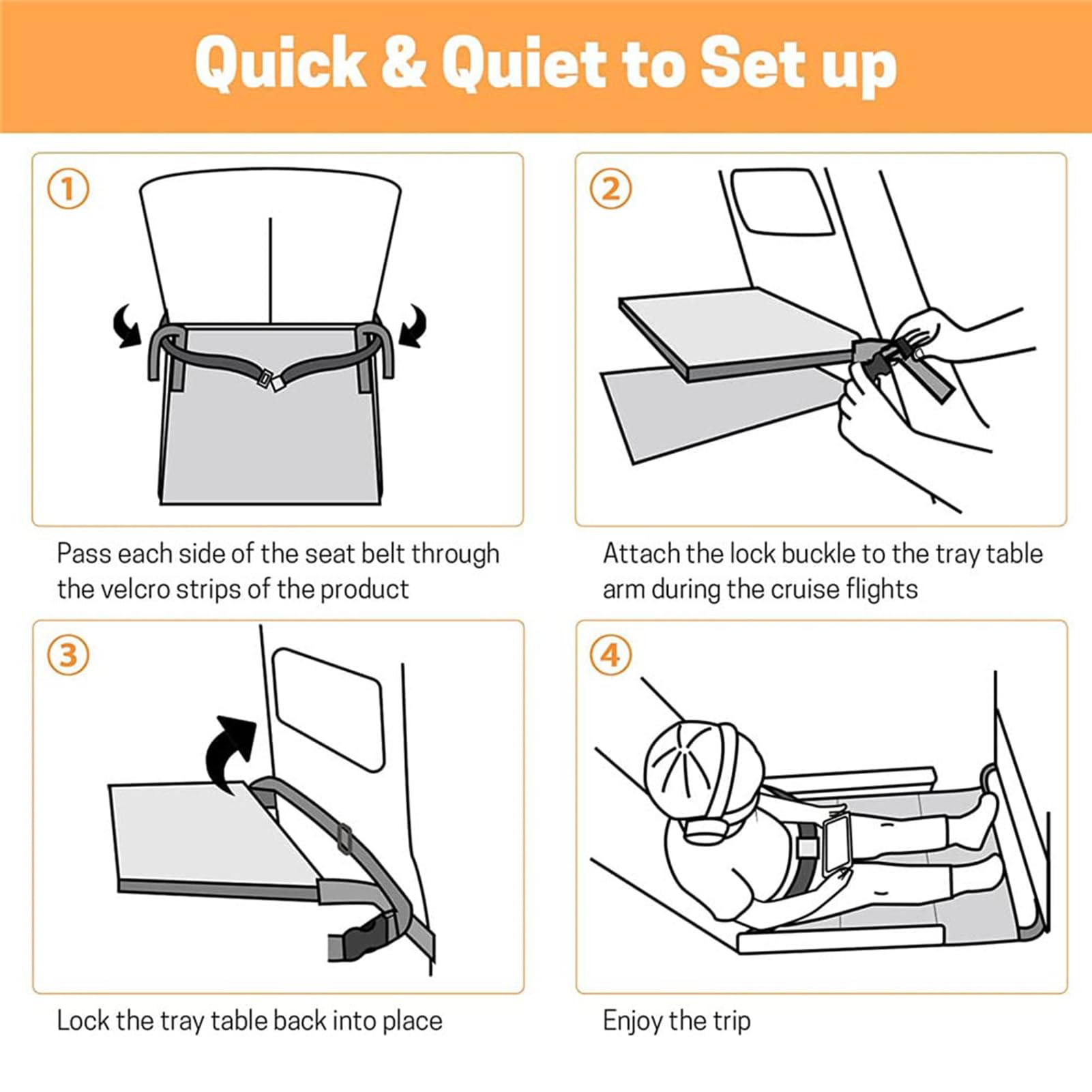 Quick & Quiet to Set up

①

Pass each side of the seat belt through the velcro strips of the product

②

Attach the lock buckle to the tray table arm during the cruise flights

③

Lock the tray table back into place

④

Enjoy the trip