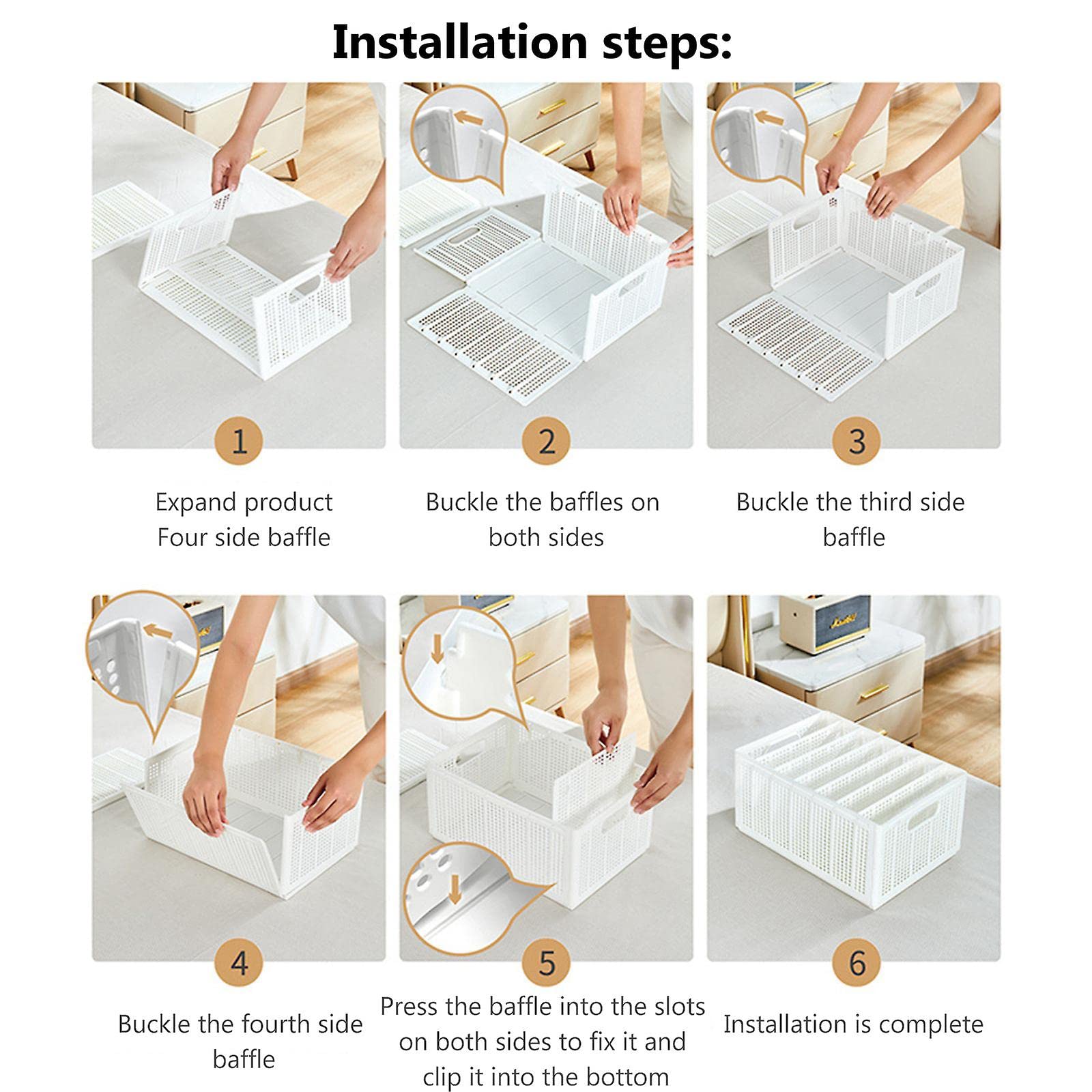 Installation steps:

1

Expand product
Four side baffle

2

Buckle the baffles on both sides

3

Buckle the third side baffle

4

Buckle the fourth side baffle

5

Press the baffle into the slots on both sides to fix it and clip it into the bottom

6

Installation is complete