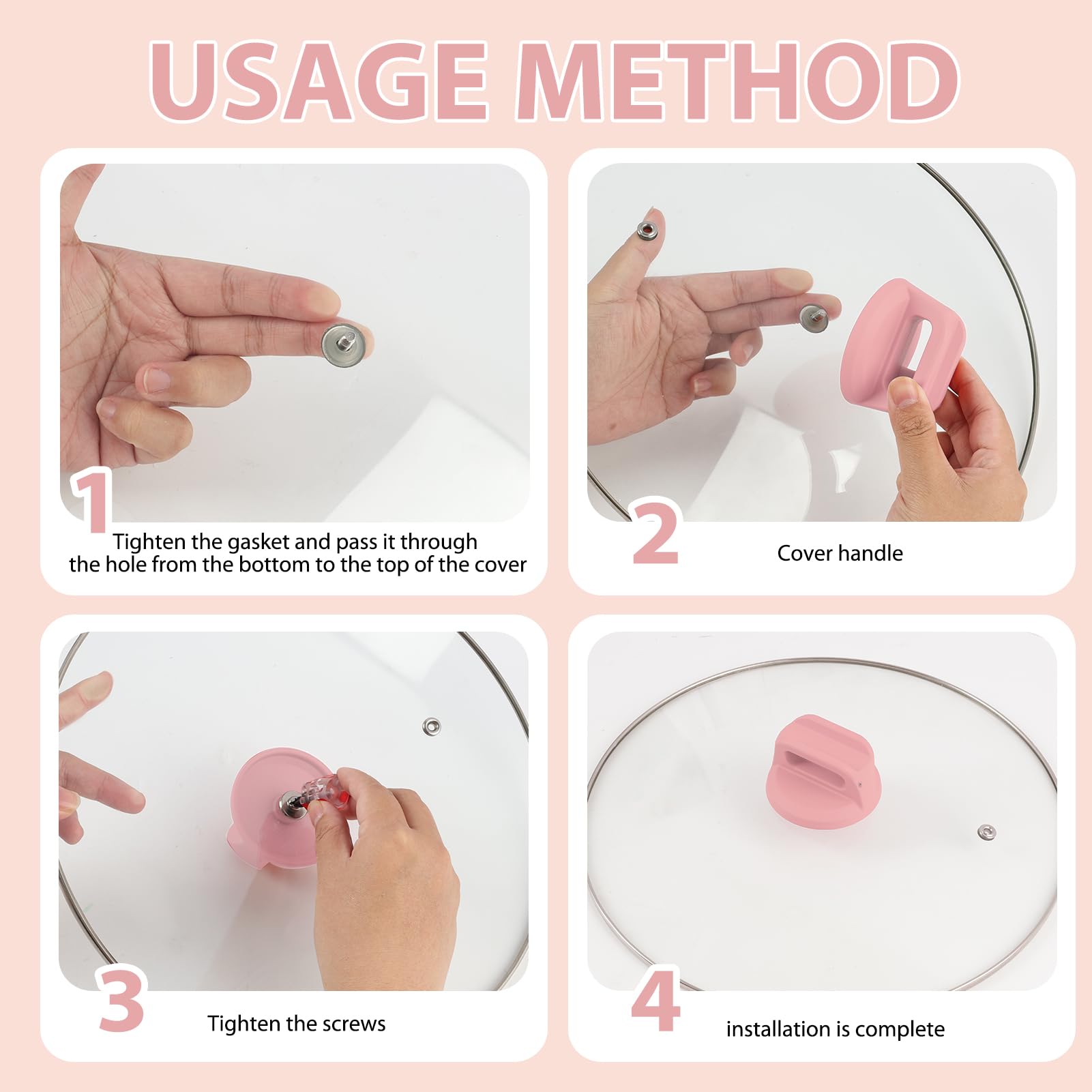 USAGE METHOD

1
Tighten the gasket and pass it through the hole from the bottom to the top of the cover

2
Cover handle

3
Tighten the screws

4
installation is complete