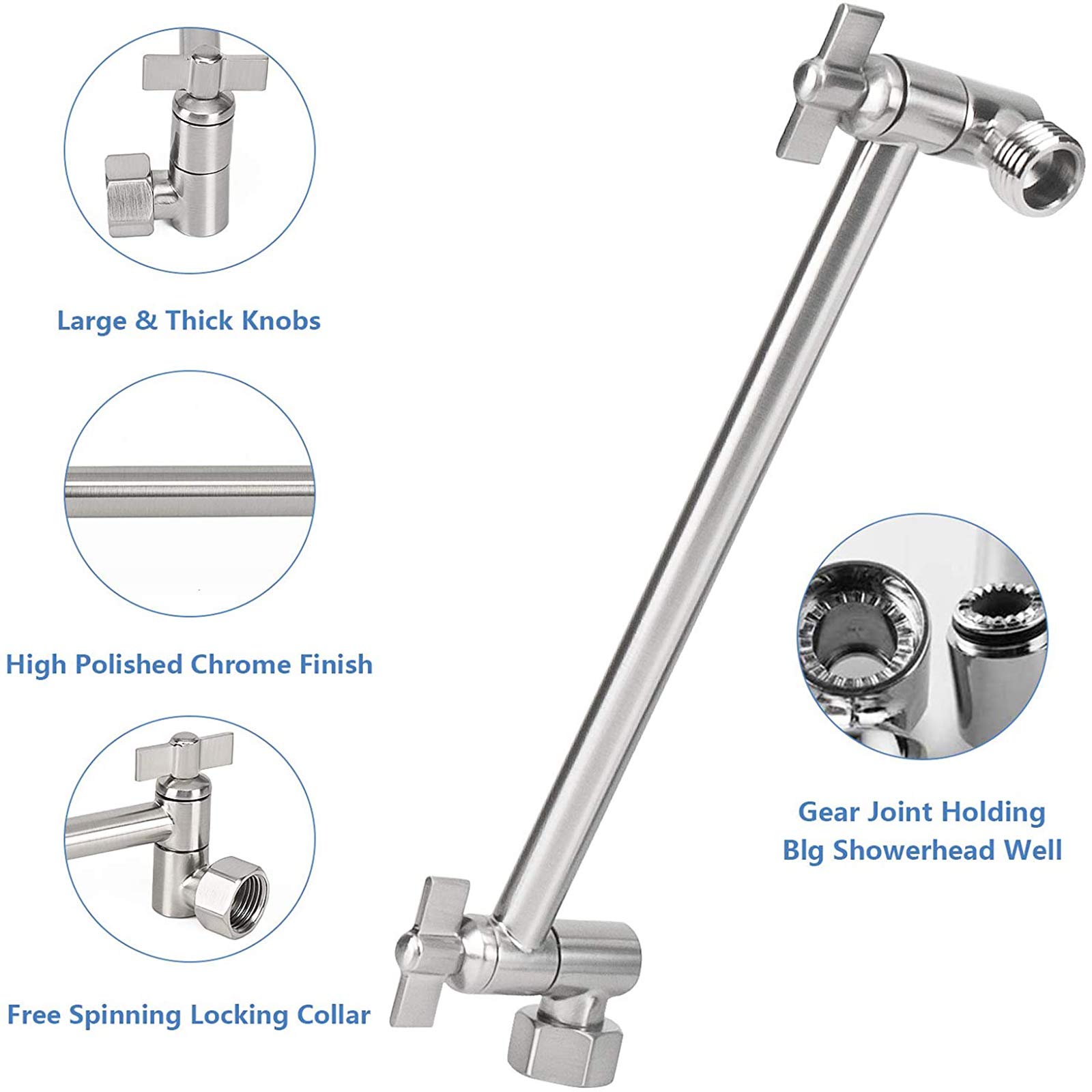 Large & Thick Knobs

High Polished Chrome Finish

Free Spinning Locking Collar

Gear Joint Holding
Blg Showerhead Well