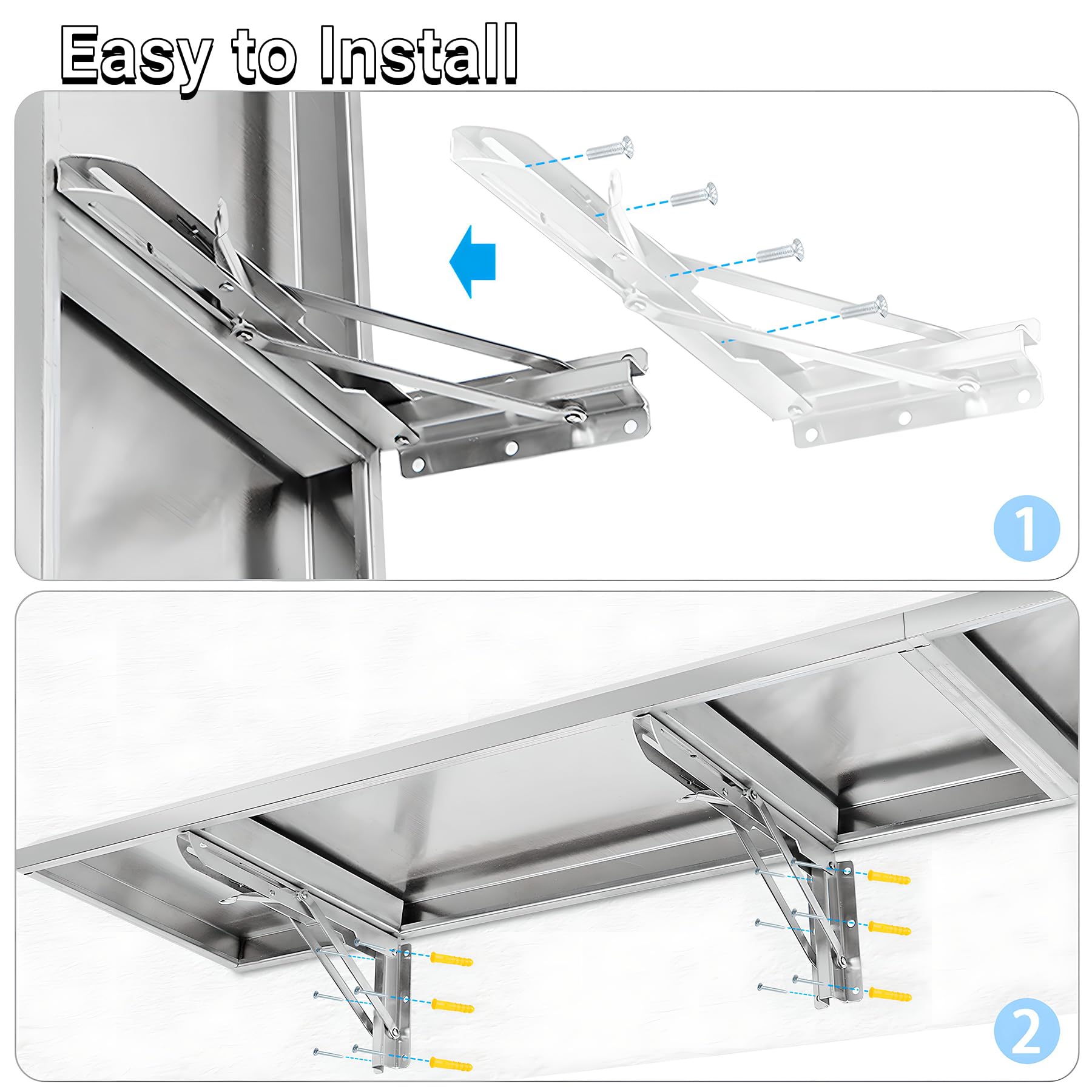 Easy to Install

1

2