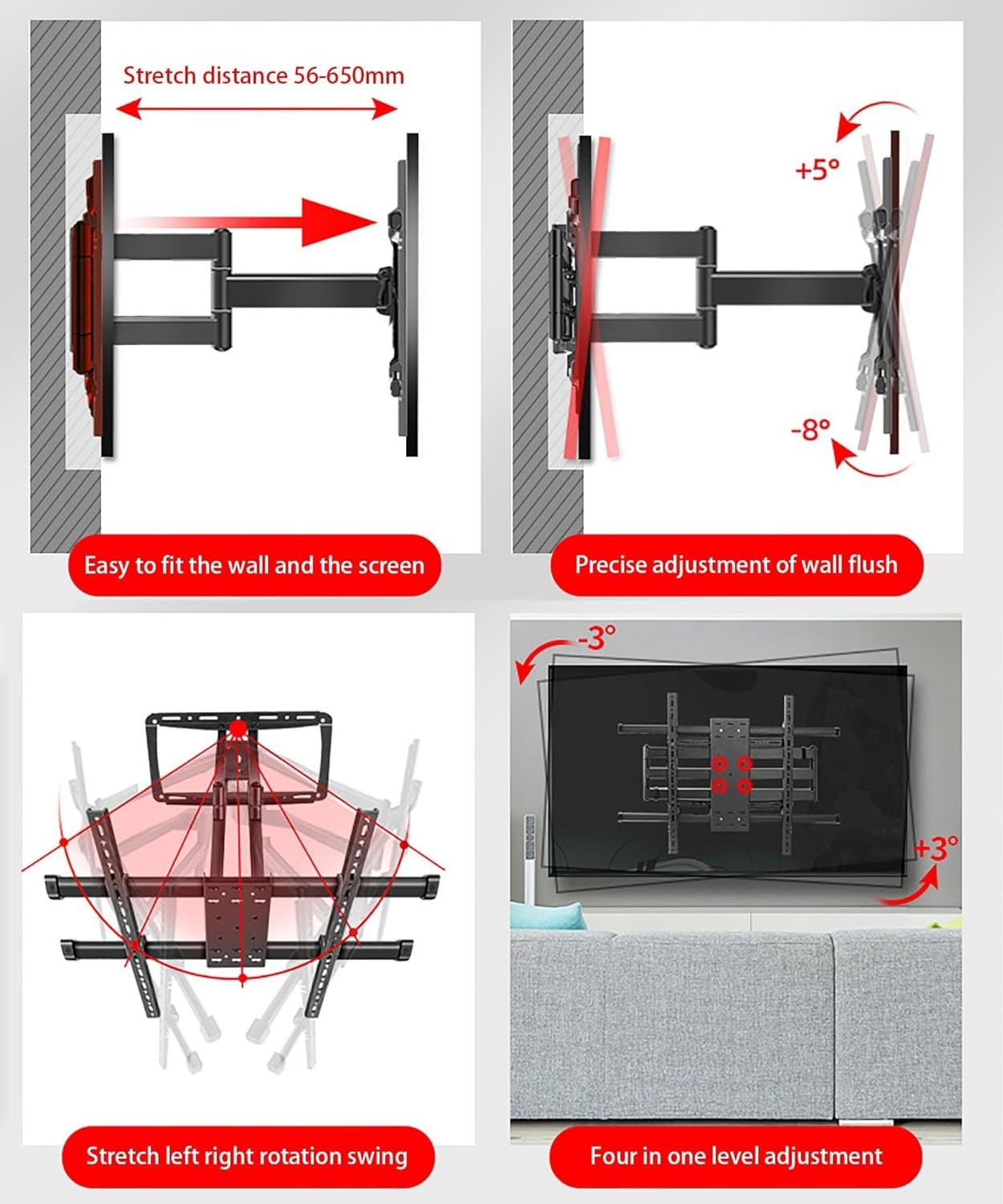 Stretch distance 56-650mm

Easy to fit the wall and the screen

+5°

-8°

Precise adjustment of wall flush

Stretch left right rotation swing

-3°

+3°

Four in one level adjustment