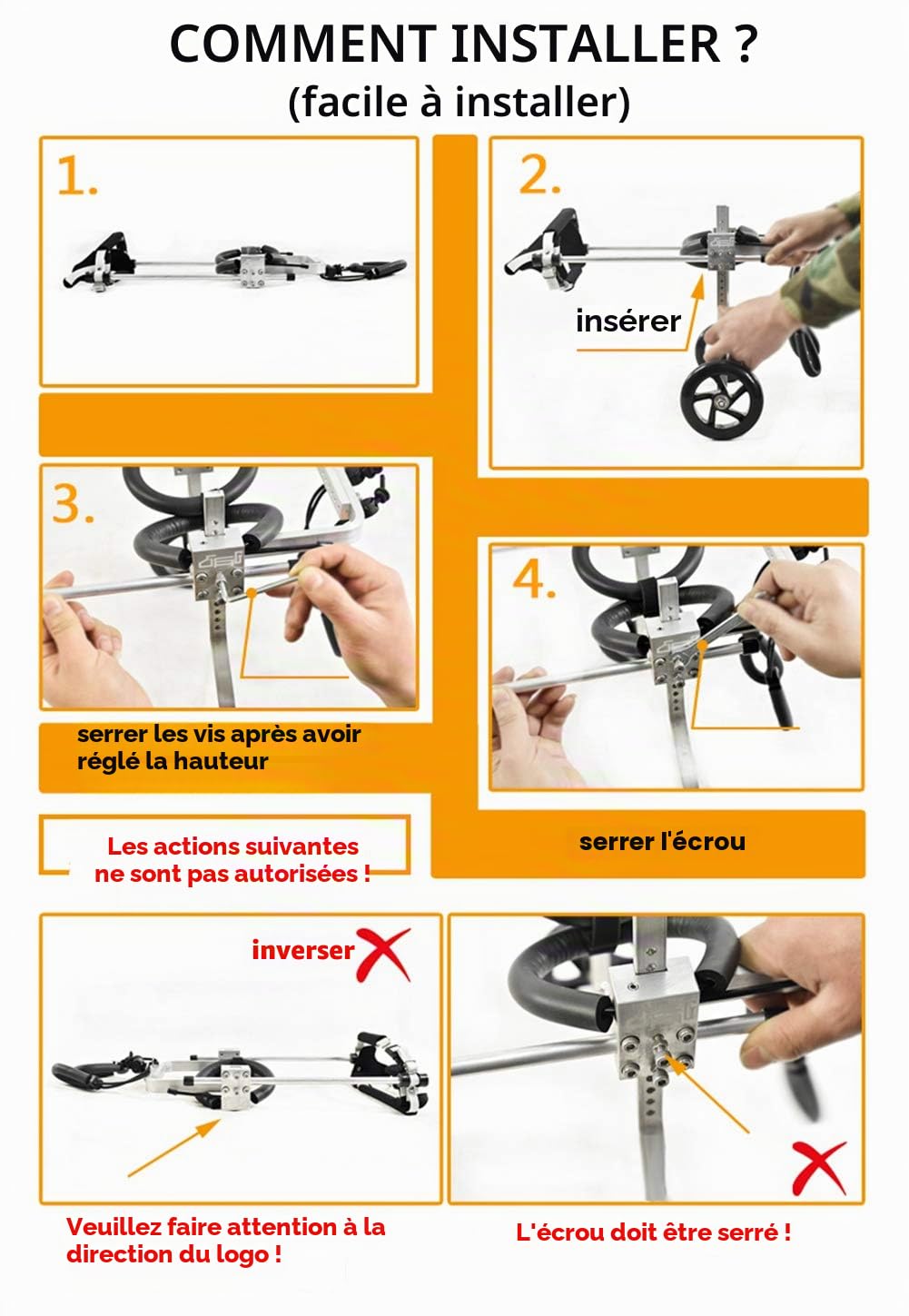 COMMENT INSTALLER ?
(facile à installer)

1.

2.

insérer

3.

serrer les vis après avoir réglé la hauteur

4.

serrer l'écrou

Les actions suivantes ne sont pas autorisées !

inverser

Veuillez faire attention à la direction du logo !

L'écrou doit être serré !