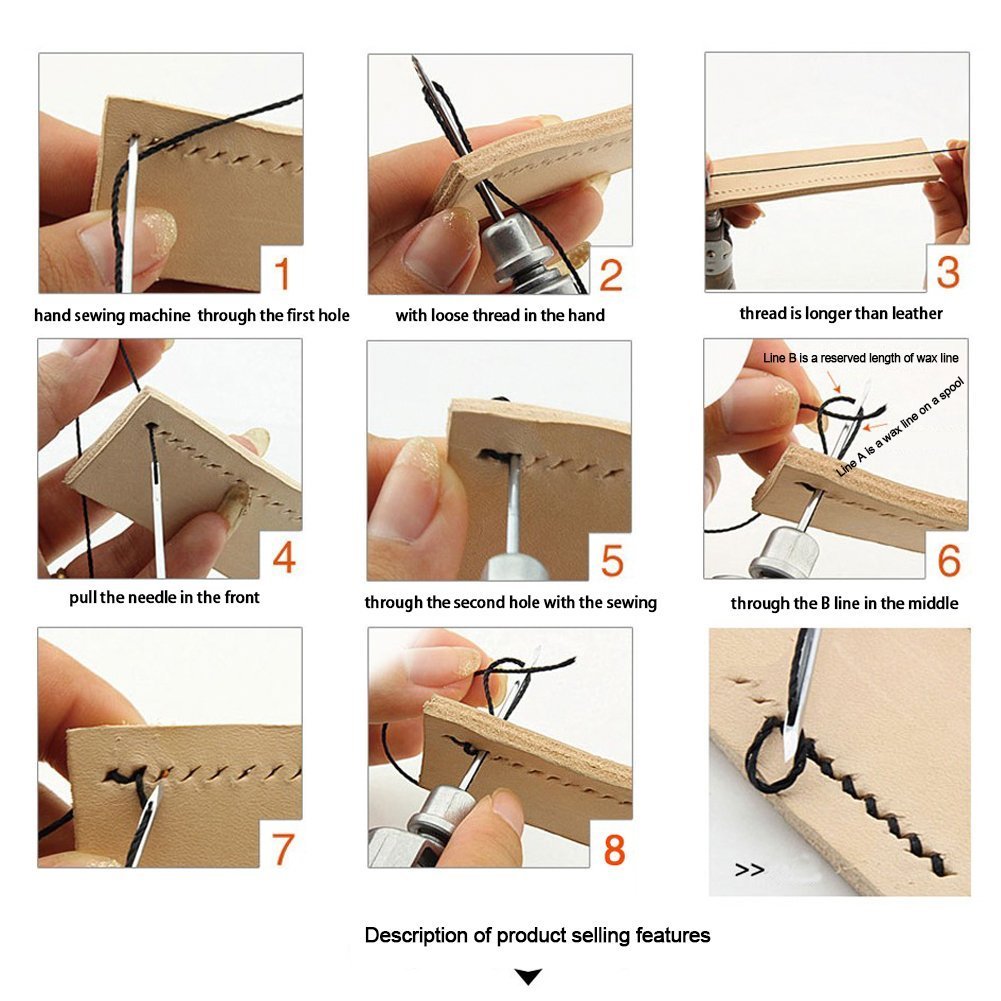 1

hand sewing machine through the first hole

2

with loose thread in the hand

3

thread is longer than leather

4

pull the needle in the front

5

through the second hole with the sewing

Line B is a reserved length of wax line

Line A is a wax line on a spool

6

through the B line in the middle

7

8

>>

Description of product selling features