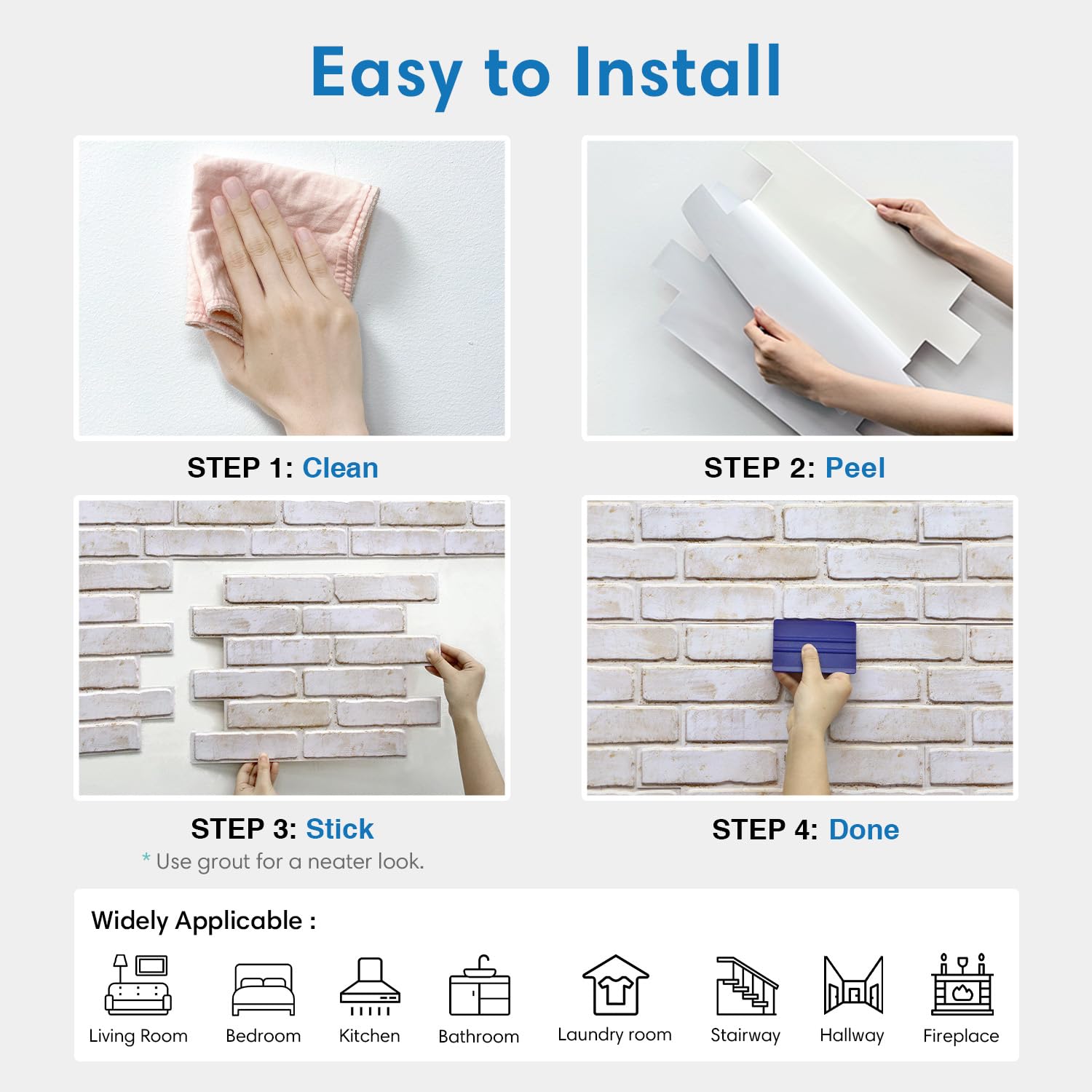 Easy to Install

STEP 1: Clean

STEP 2: Peel

STEP 3: Stick
* Use grout for a neater look.

STEP 4: Done

Widely Applicable :

Living Room
Bedroom
Kitchen
Bathroom
Laundry room
Stairway
Hallway
Fireplace