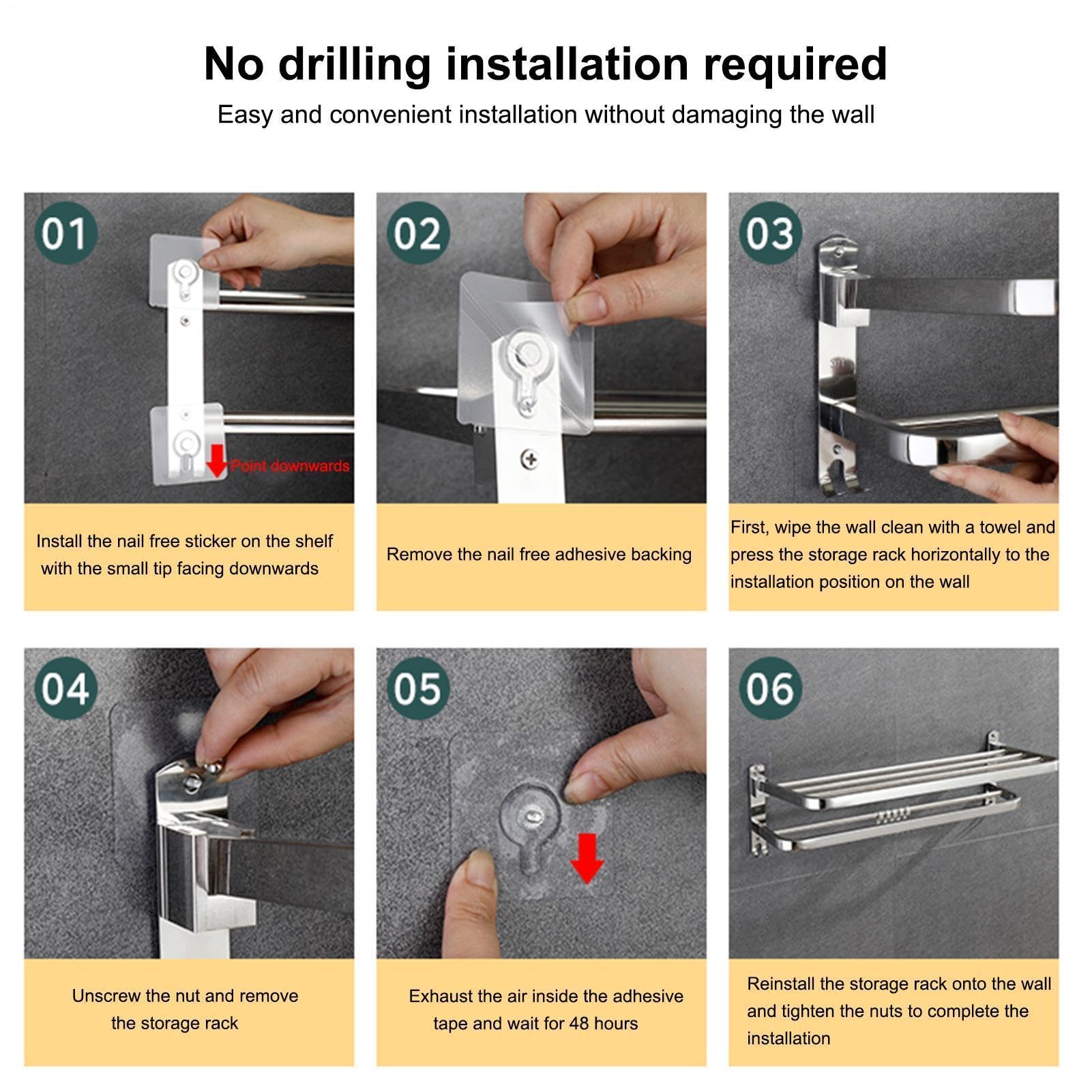 No drilling installation required
Easy and convenient installation without damaging the wall

01
Point downwards
Install the nail free sticker on the shelf with the small tip facing downwards

02
Remove the nail free adhesive backing

03
First, wipe the wall clean with a towel and press the storage rack horizontally to the installation position on the wall

04
Unscrew the nut and remove the storage rack

05
Exhaust the air inside the adhesive tape and wait for 48 hours

06
Reinstall the storage rack onto the wall and tighten the nuts to complete the installation