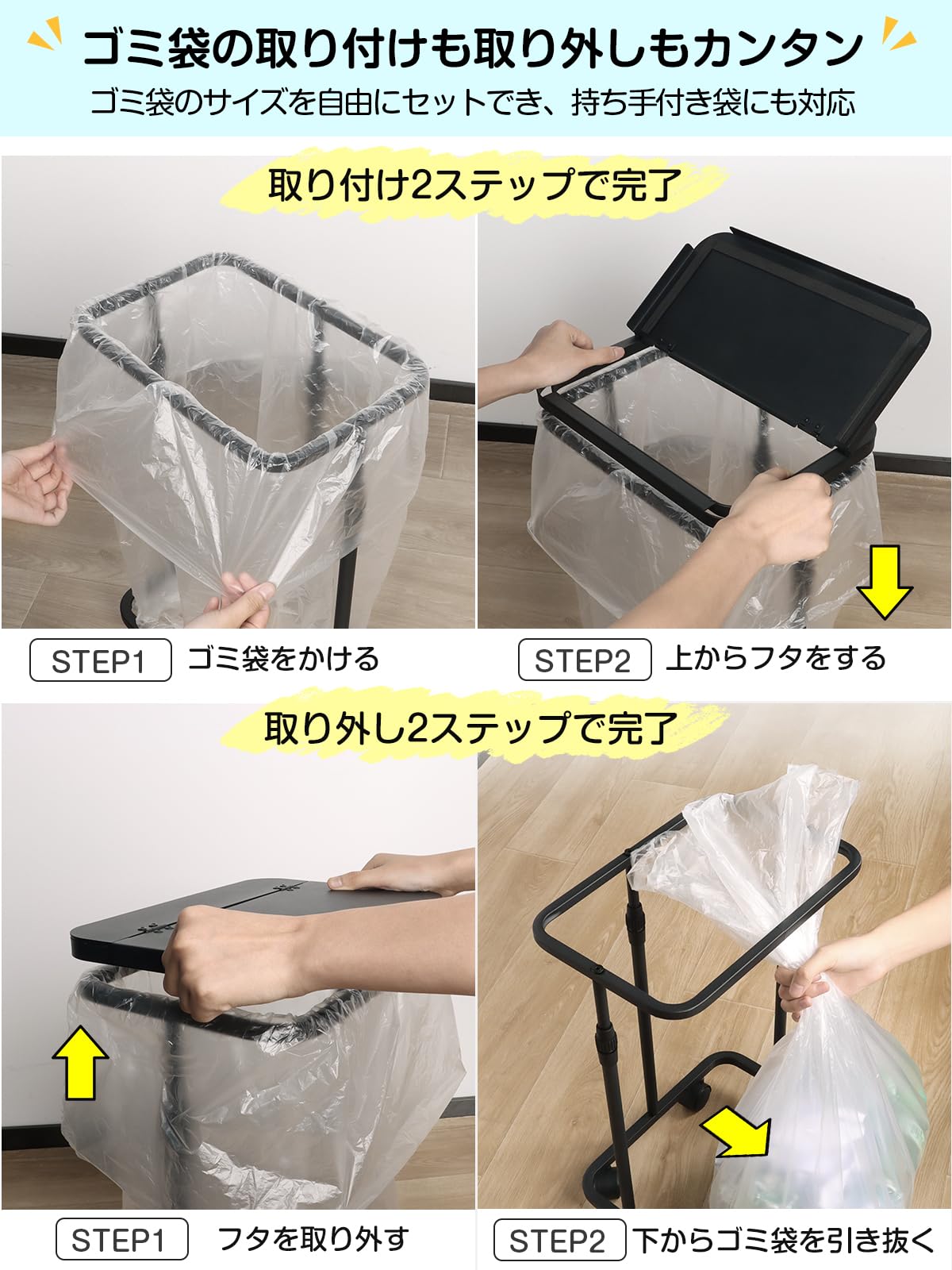 ゴミ袋の取り付けも取り外しもカンタン
ゴミ袋のサイズを自由にセットでき、持ち手付き袋にも対応

取り付け2ステップで完了

STEP1 ゴミ袋をかける

STEP2 上からフタをする

取り外し2ステップで完了

STEP1 フタを取り外す

STEP2 下からゴミ袋を引き抜く