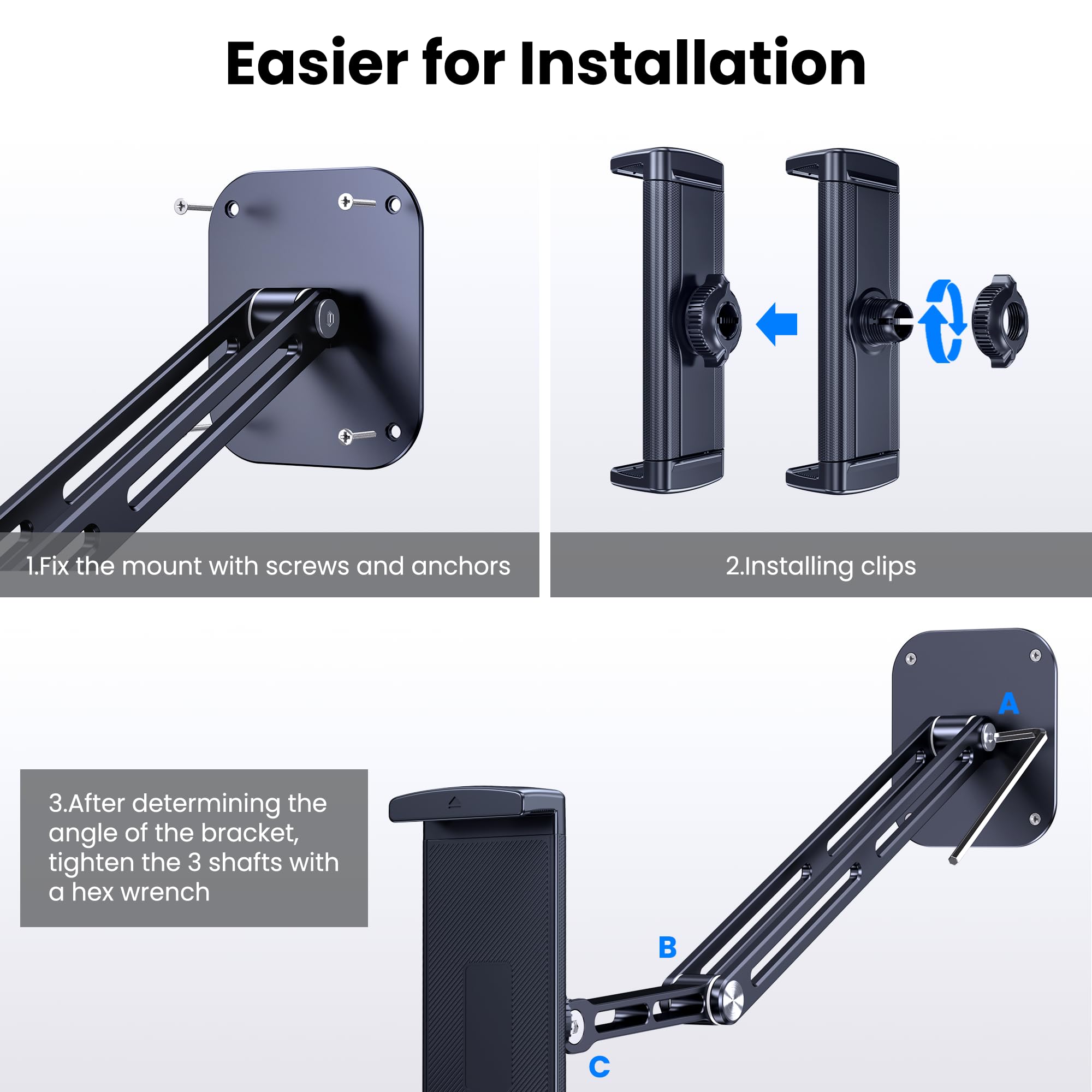 Easier for Installation

1.Fix the mount with screws and anchors

2.Installing clips

3.After determining the angle of the bracket, tighten the 3 shafts with a hex wrench

A

B

C