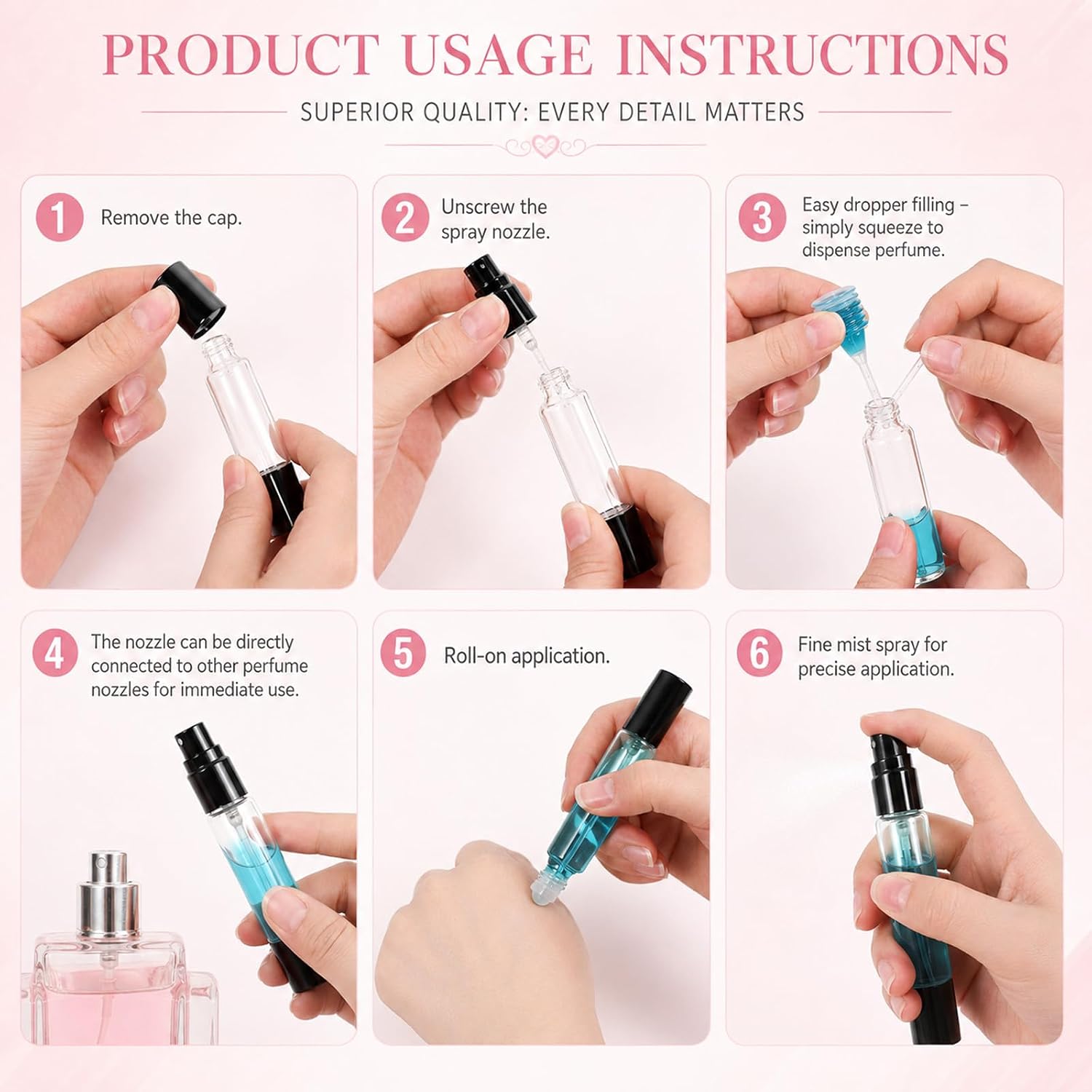 PRODUCT USAGE INSTRUCTIONS

SUPERIOR QUALITY: EVERY DETAIL MATTERS

1 Remove the cap.

2 Unscrew the spray nozzle.

3 Easy dropper filling – simply squeeze to dispense perfume.

4 The nozzle can be directly connected to other perfume nozzles for immediate use.

5 Roll-on application.

6 Fine mist spray for precise application.