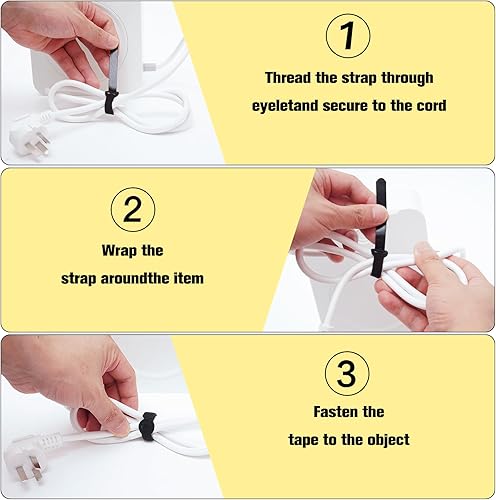 1
Thread the strap through eyeletand secure to the cord

2
Wrap the strap aroundthe item

3
Fasten the tape to the object