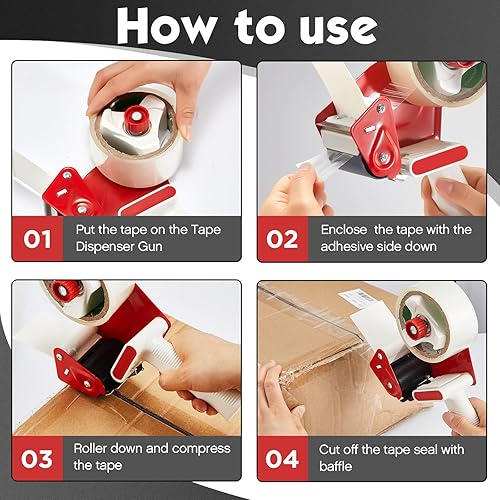 How to use

01 Put the tape on the Tape Dispenser Gun

02 Enclose  the tape with the adhesive side down

03 Roller down and compress the tape

04 Cut off the tape seal with baffle