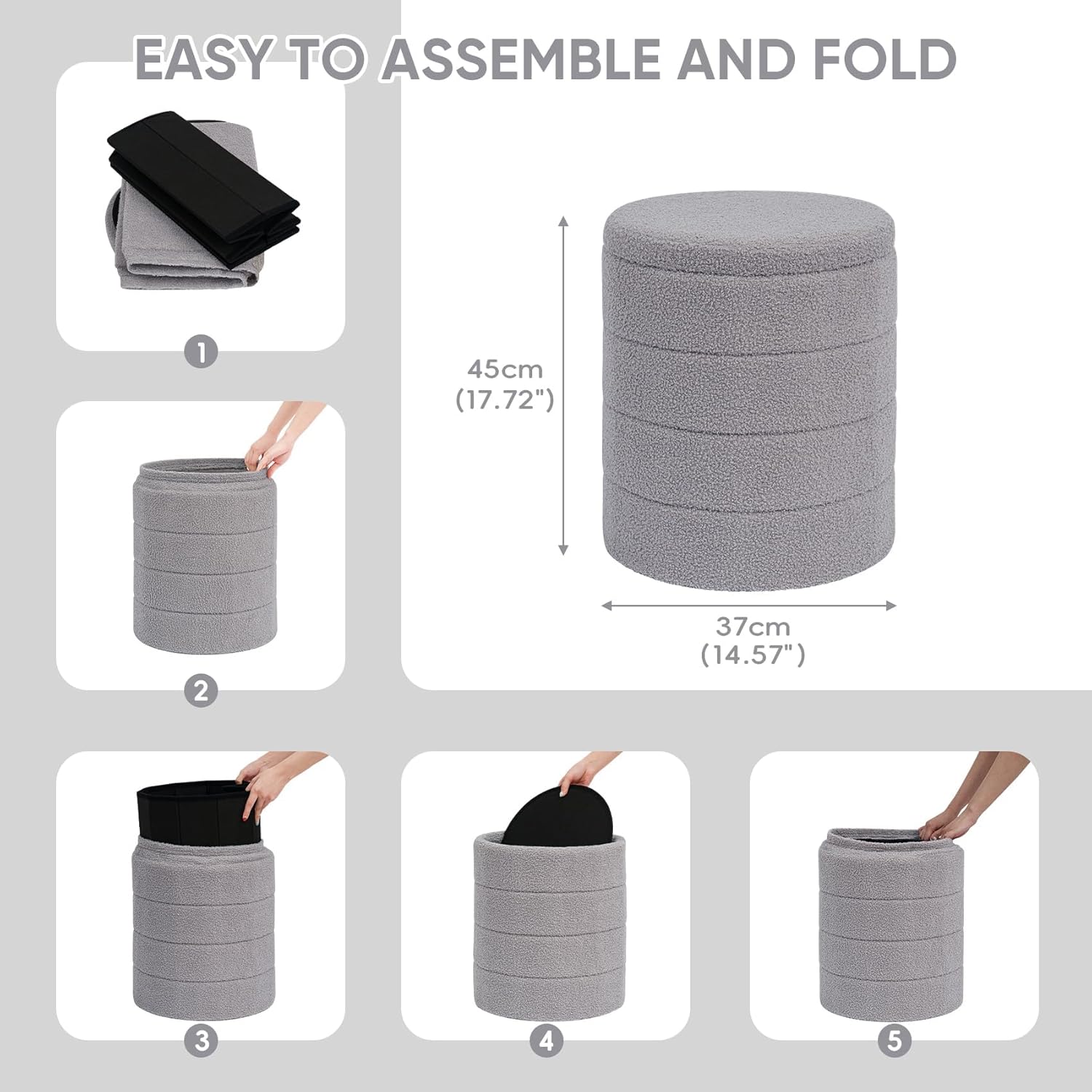 EASY TO ASSEMBLE AND FOLD

1

45cm
(17.72")

37cm
(14.57")

2

3

4

5