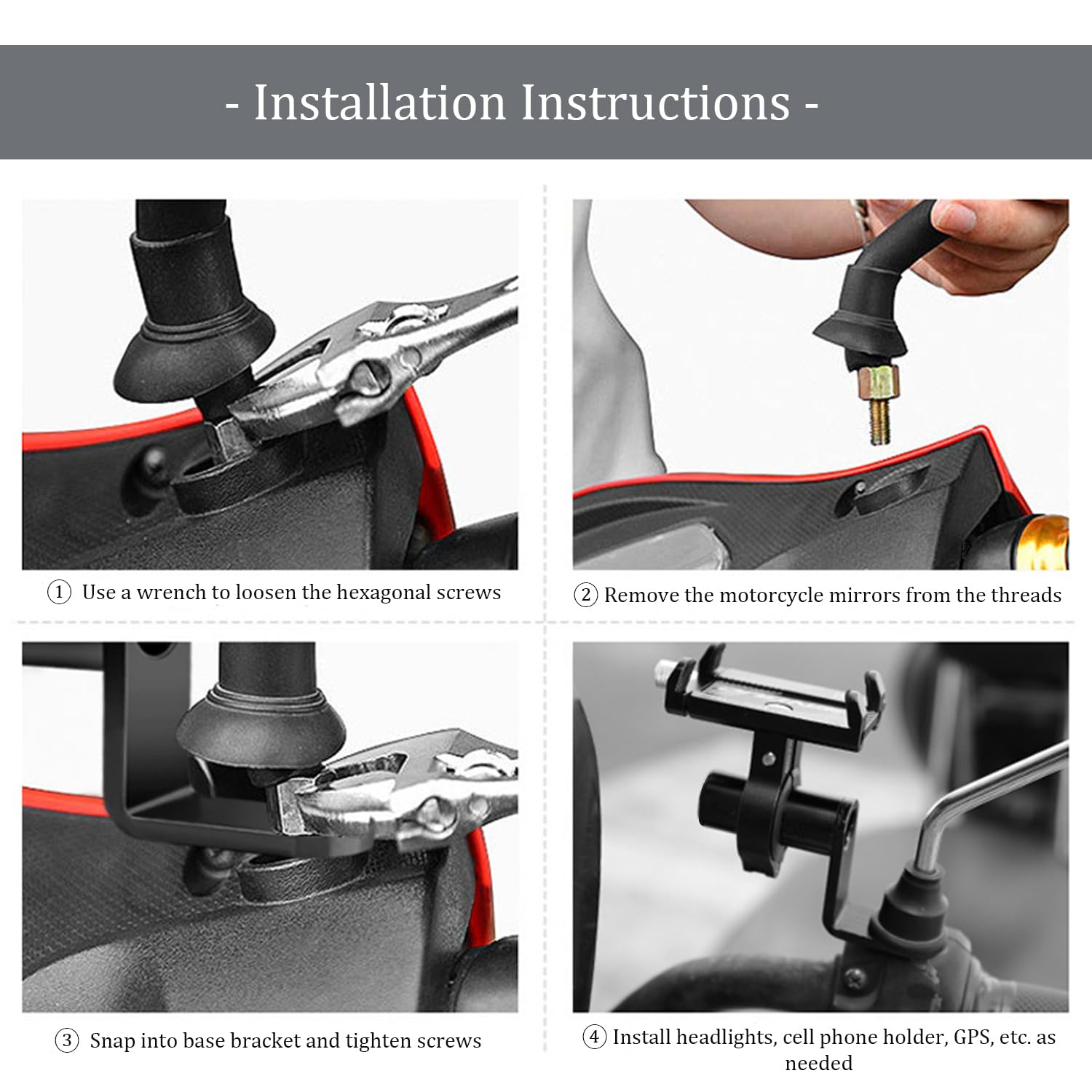 - Installation Instructions -

① Use a wrench to loosen the hexagonal screws

② Remove the motorcycle mirrors from the threads

③ Snap into base bracket and tighten screws

④ Install headlights, cell phone holder, GPS, etc. as needed