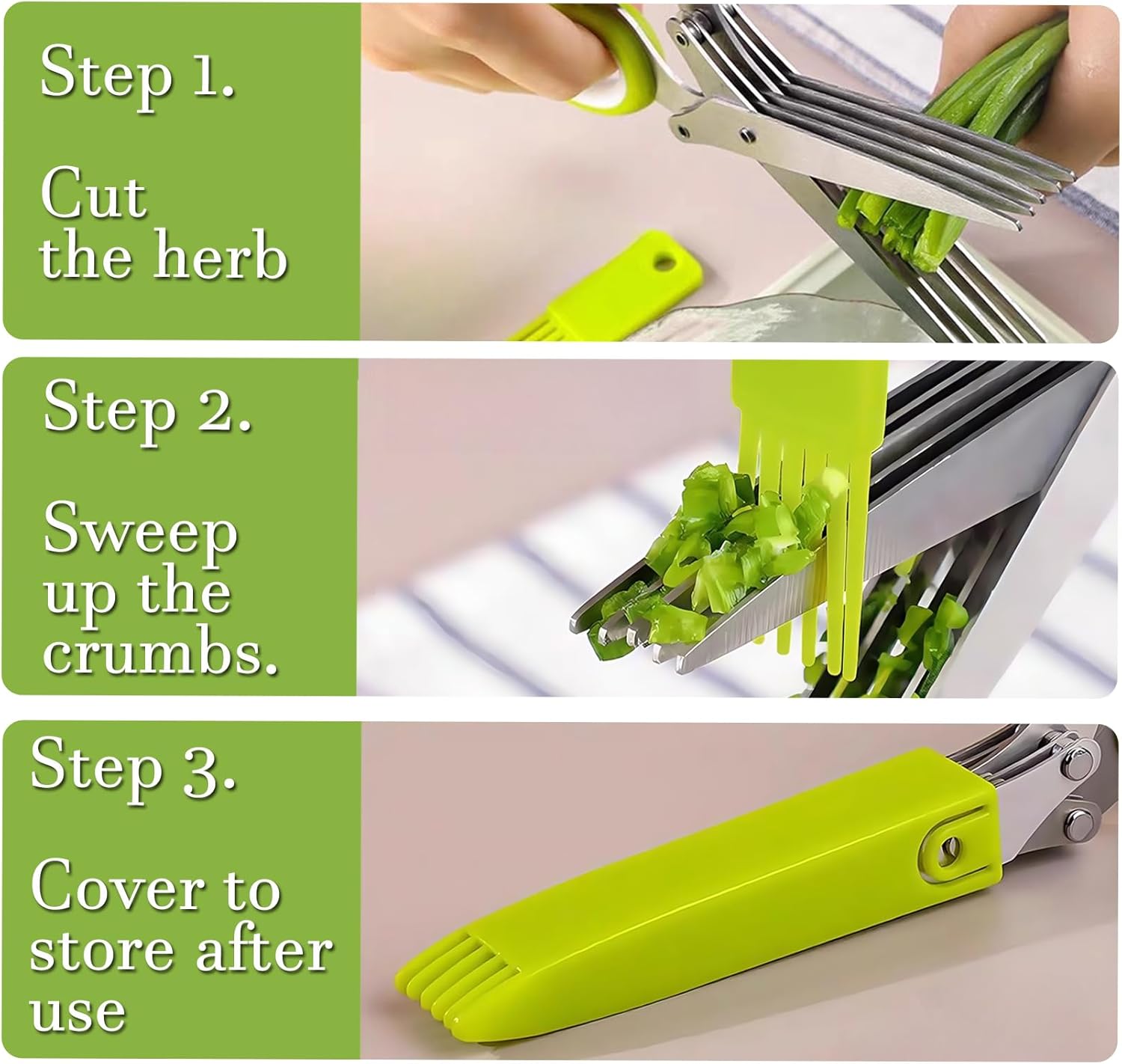 Step 1.

Cut the herb

Step 2.

Sweep up the crumbs.

Step 3.

Cover to store after use