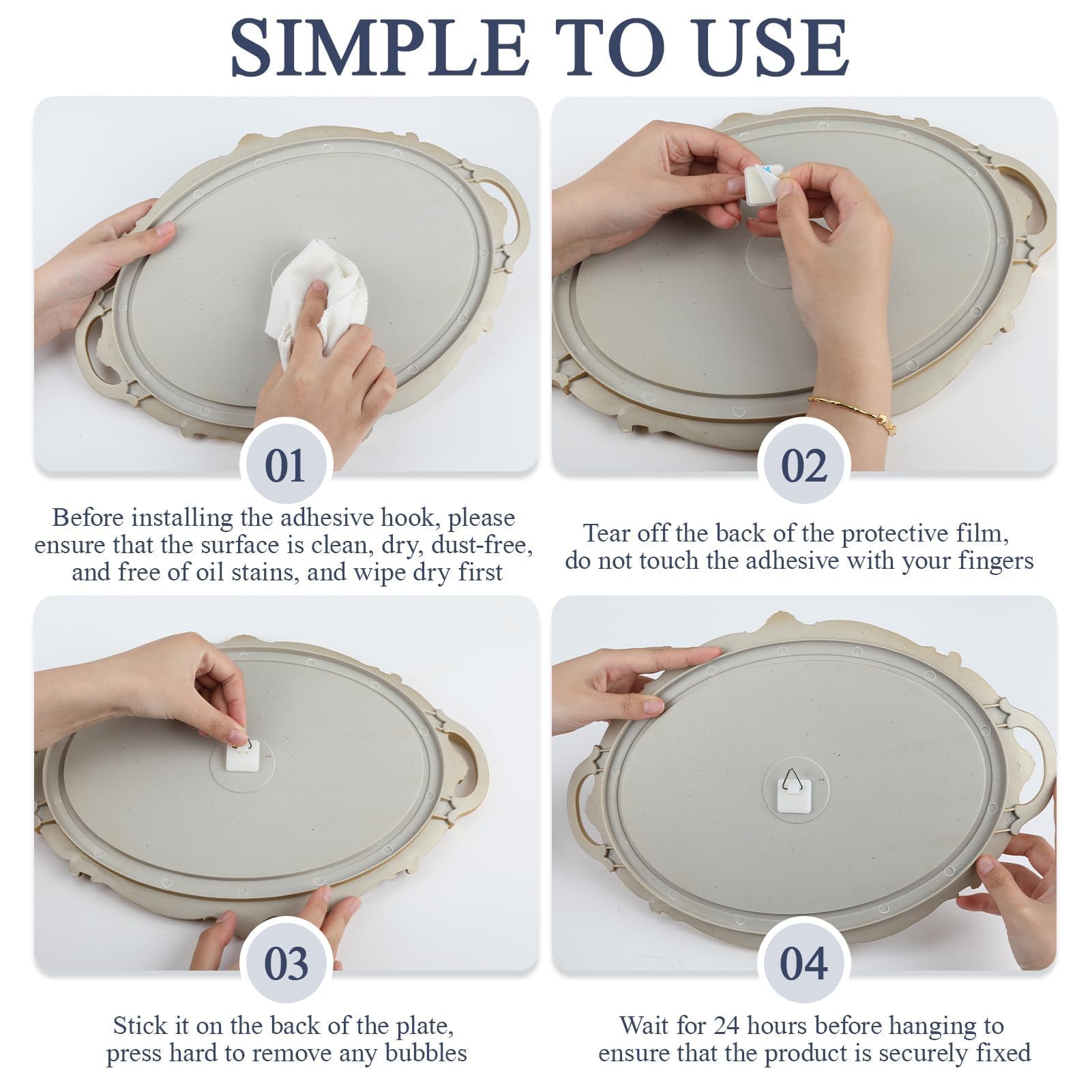 SIMPLE TO USE

01

Before installing the adhesive hook, please ensure that the surface is clean, dry, dust-free, and free of oil stains, and wipe dry first

02

Tear off the back of the protective film, do not touch the adhesive with your fingers

03

Stick it on the back of the plate, press hard to remove any bubbles

04

Wait for 24 hours before hanging to ensure that the product is securely fixed