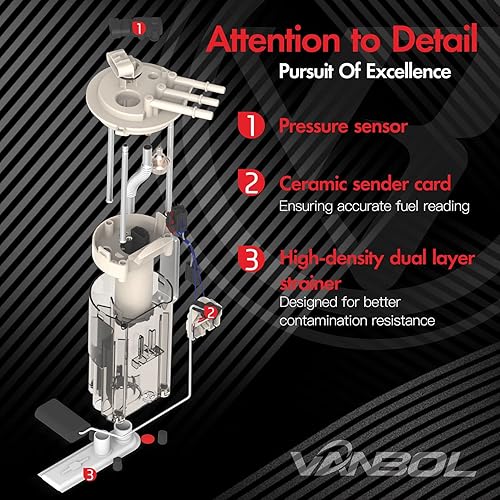 1

Attention to Detail

Pursuit Of Excellence

1 Pressure sensor

2 Ceramic sender card

Ensuring accurate fuel reading

3 High-density dual layer strainer

Designed for better contamination resistance

2

3

VANBOL