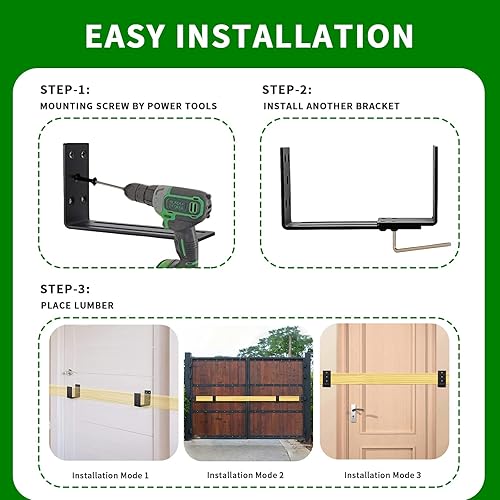 EASY INSTALLATION

STEP-1:
MOUNTING SCREW BY POWER TOOLS

STEP-2:
INSTALL ANOTHER BRACKET

STEP-3:
PLACE LUMBER

Installation Mode 1

Installation Mode 2

Installation Mode 3