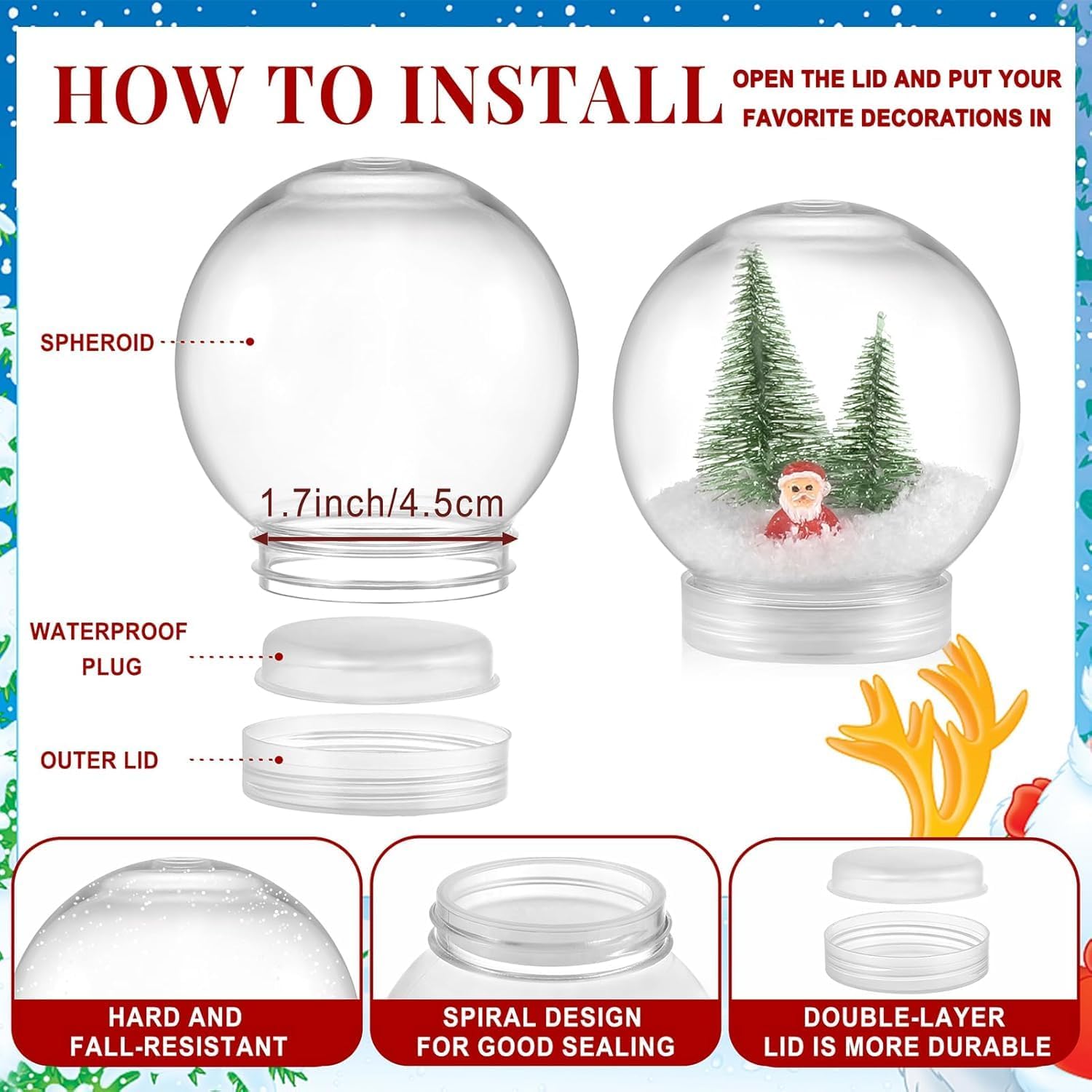 HOW TO INSTALL

OPEN THE LID AND PUT YOUR FAVORITE DECORATIONS IN

SPHEROID

1.7inch/4.5cm

WATERPROOF PLUG

OUTER LID

HARD AND FALL-RESISTANT

SPIRAL DESIGN FOR GOOD SEALING

DOUBLE-LAYER LID IS MORE DURABLE