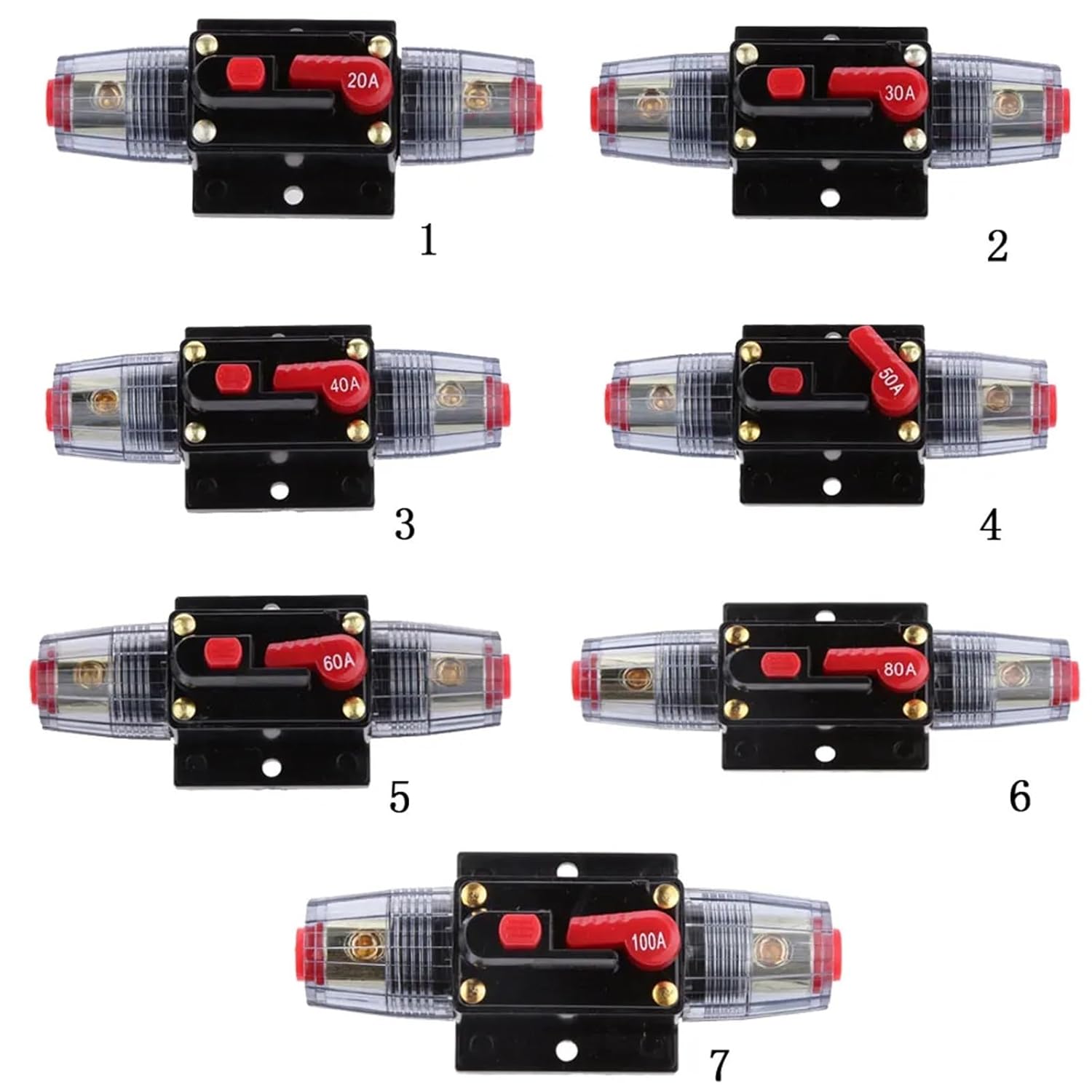 20A

1

30A

2

40A

3

50A

4

60A

5

80A

6

100A

7