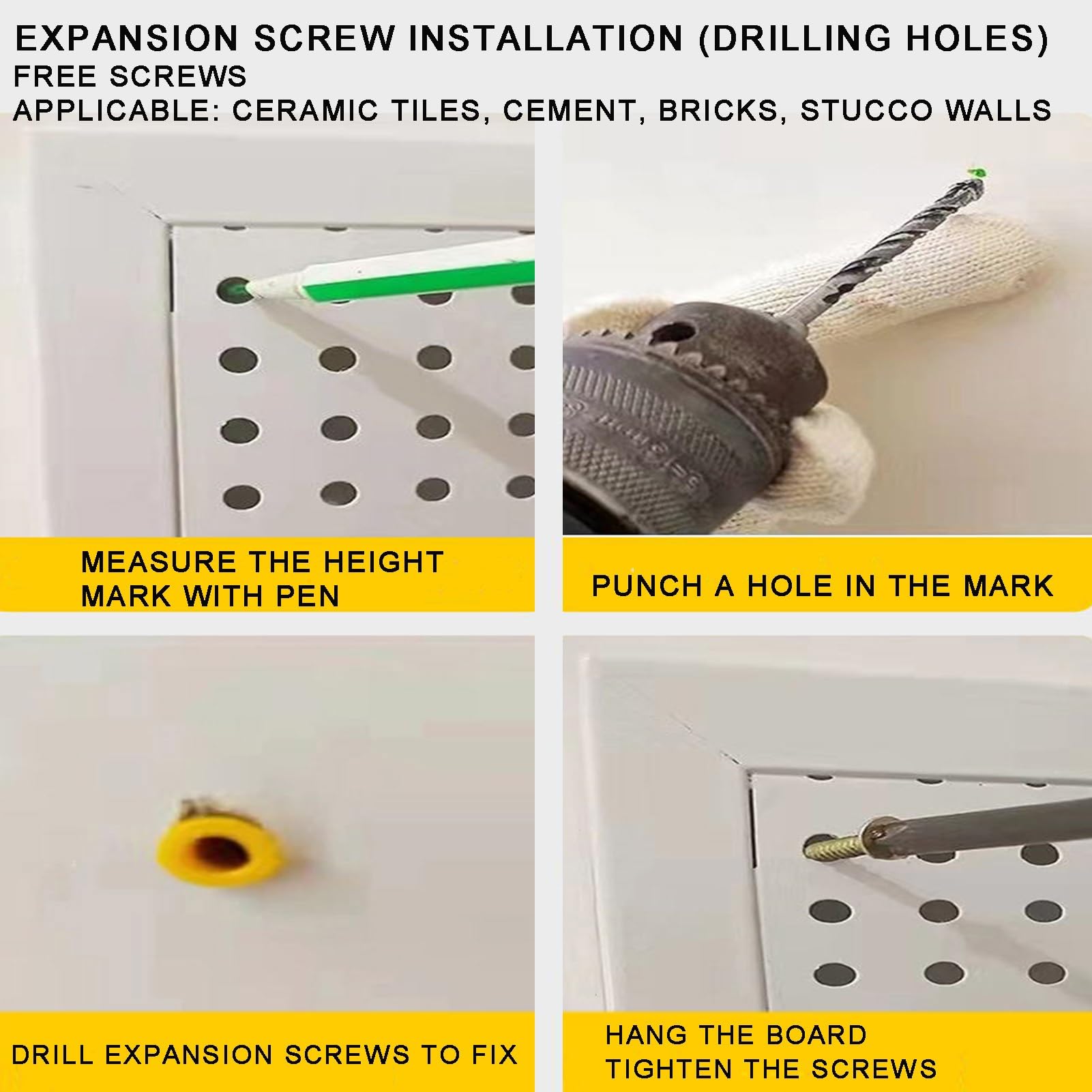 EXPANSION SCREW INSTALLATION (DRILLING HOLES)
FREE SCREWS
APPLICABLE: CERAMIC TILES, CEMENT, BRICKS, STUCCO WALLS

MEASURE THE HEIGHT
MARK WITH PEN

PUNCH A HOLE IN THE MARK

DRILL EXPANSION SCREWS TO FIX

HANG THE BOARD
TIGHTEN THE SCREWS