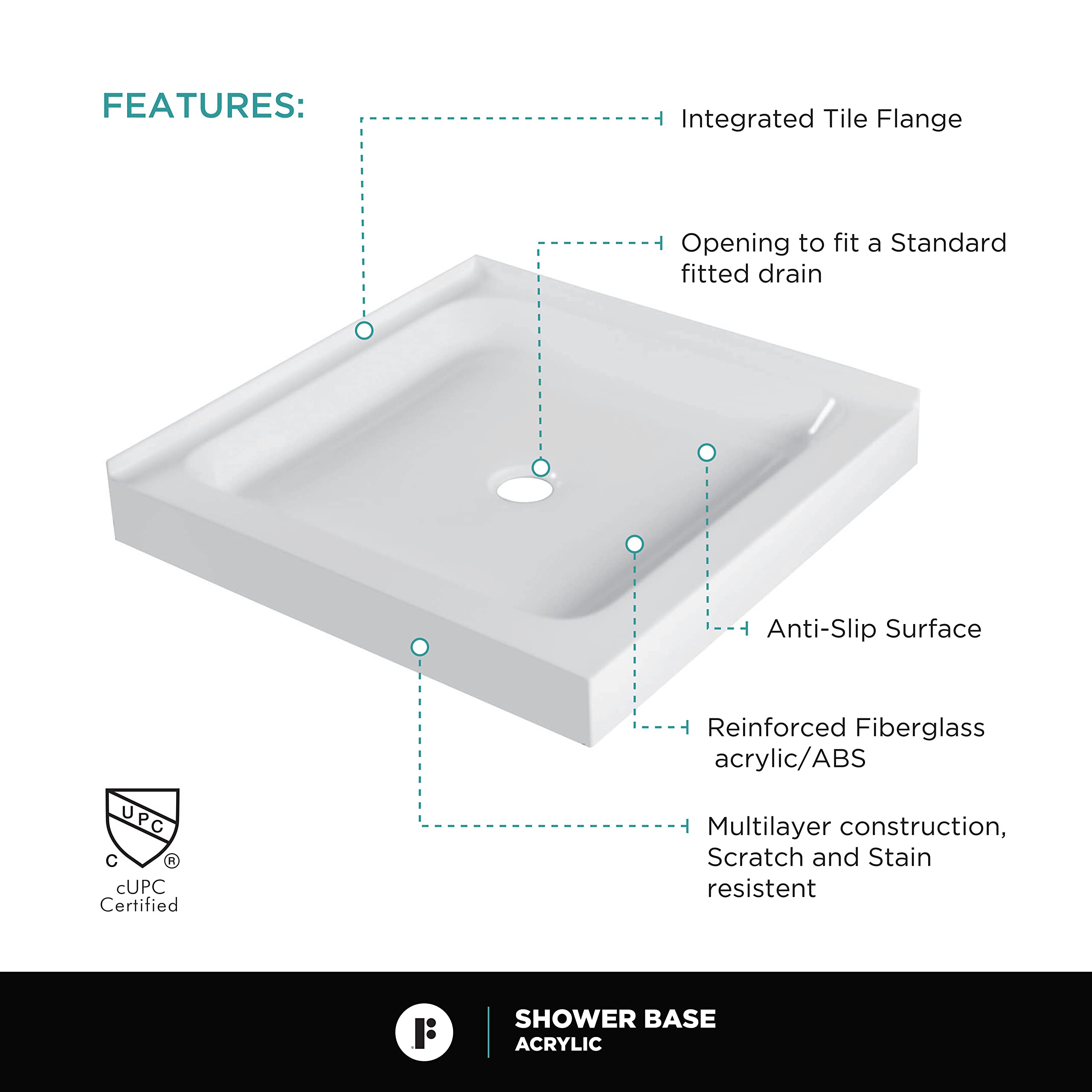 FEATURES:

Integrated Tile Flange

Opening to fit a Standard fitted drain

Anti-Slip Surface

Reinforced Fiberglass acrylic/ABS

Multilayer construction, Scratch and Stain resistent

UPC
C ®
cUPC Certified

SHOWER BASE
ACRYLIC