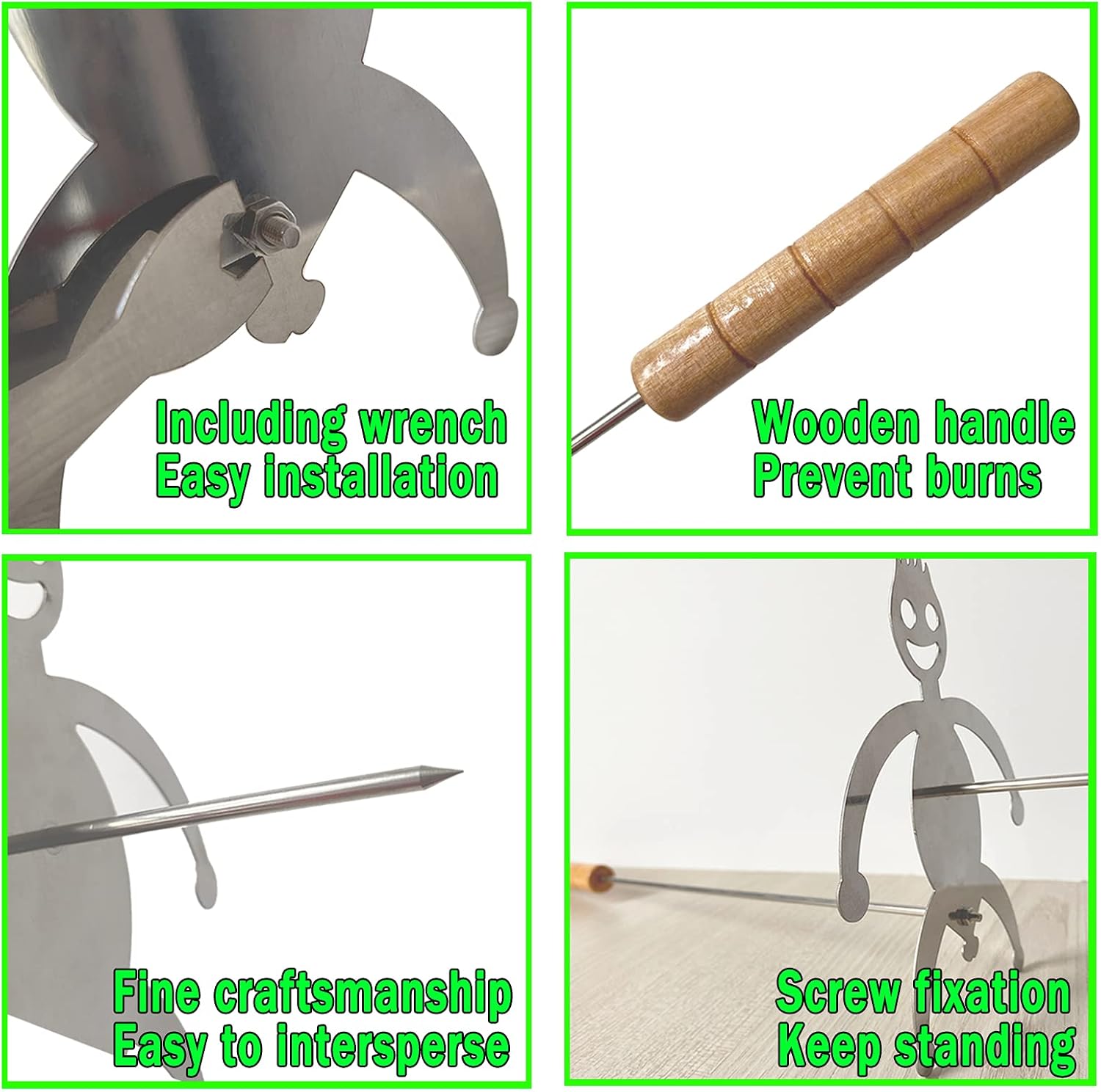 Including wrench
Easy installation

Wooden handle
Prevent burns

Fine craftsmanship
Easy to intersperse

Screw fixation
Keep standing