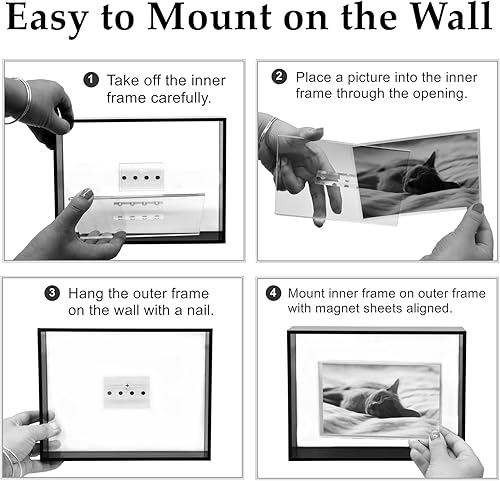 Easy to Mount on the Wall

1 Take off the inner frame carefully.

2 Place a picture into the inner frame through the opening.

3 Hang the outer frame on the wall with a nail.

4 Mount inner frame on outer frame with magnet sheets aligned.