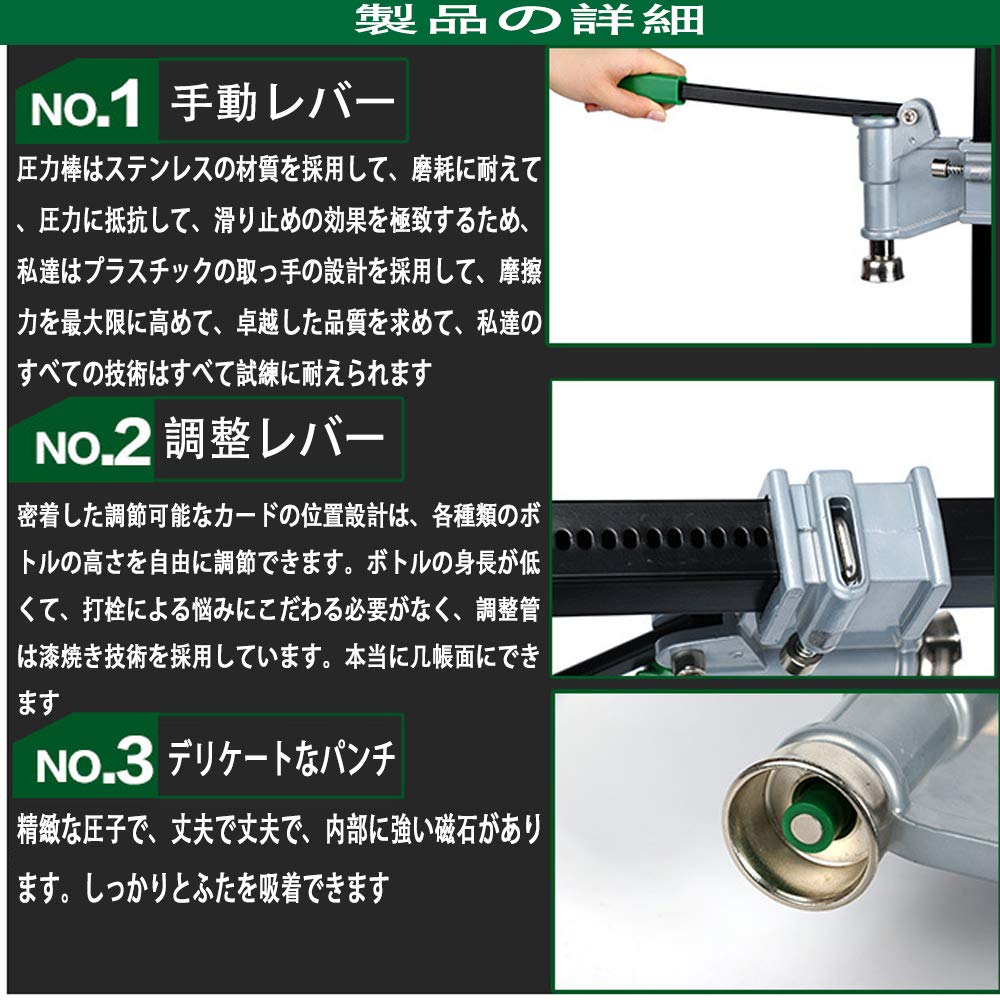 製品の詳細

NO.1 手動レバー

圧力棒はステンレスの材質を採用して、磨耗に耐えて、圧力に抵抗して、滑り止めの効果を極致するため、私達はプラスチックの取っ手の設計を採用して、摩擦力を最大限に高めて、卓越した品質を求めて、私達のすべての技術はすべて試練に耐えられます

NO.2 調整レバー

密着した調節可能なカードの位置設計は、各種類のボトルの高さを自由に調節できます。ボトルの身長が低くて、打栓による悩みにこだわる必要がなく、調整管は漆焼き技術を採用しています。本当に几帳面にできます

NO.3 デリケートなパンチ

精緻な圧子で、丈夫で丈夫で、内部に強い磁石があります。しっかりとふたを吸着できます