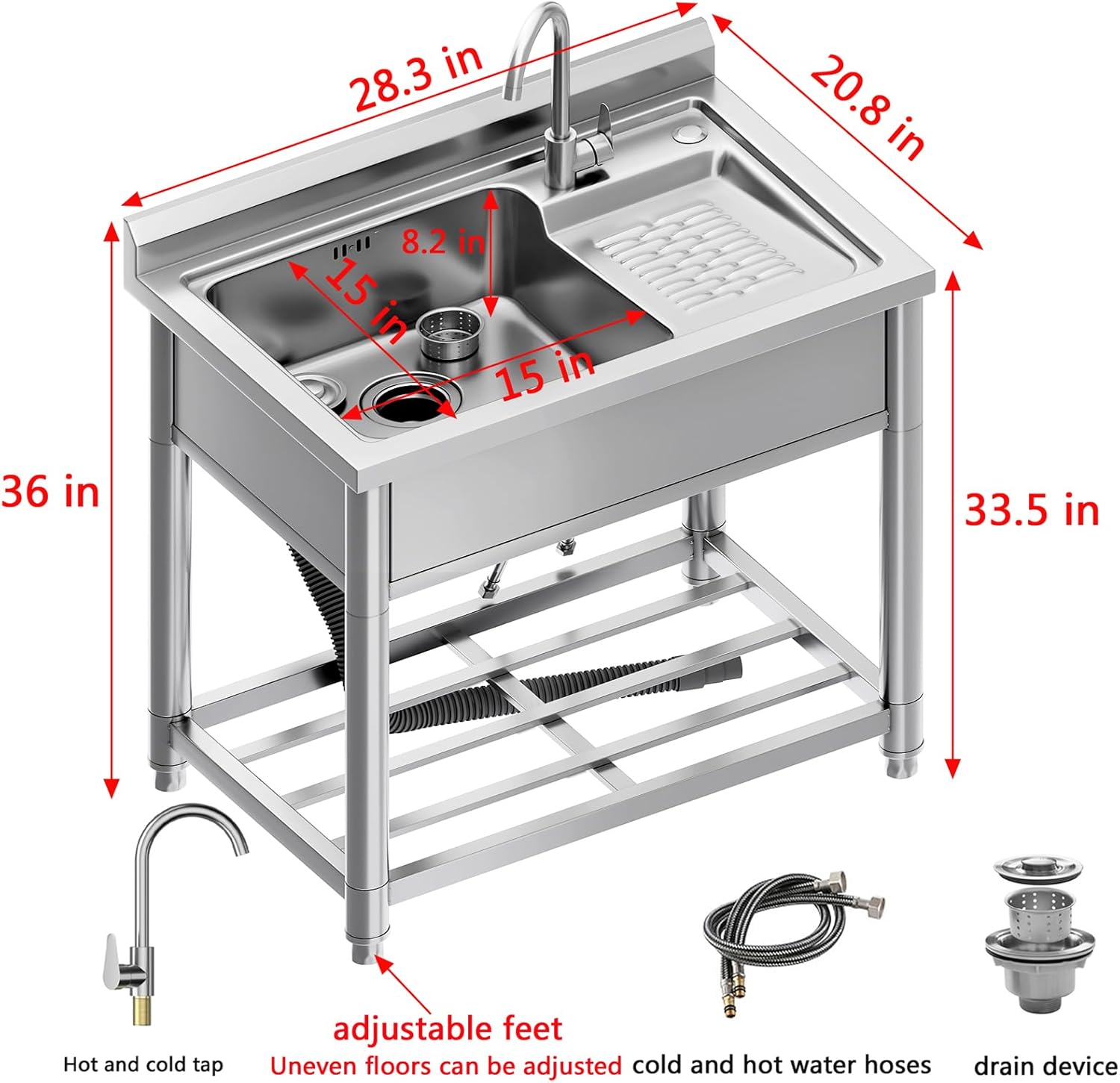 28.3 in

20.8 in

8.2 in

15 in

15 in

36 in

33.5 in

adjustable feet
Uneven floors can be adjusted

Hot and cold tap

cold and hot water hoses

drain device