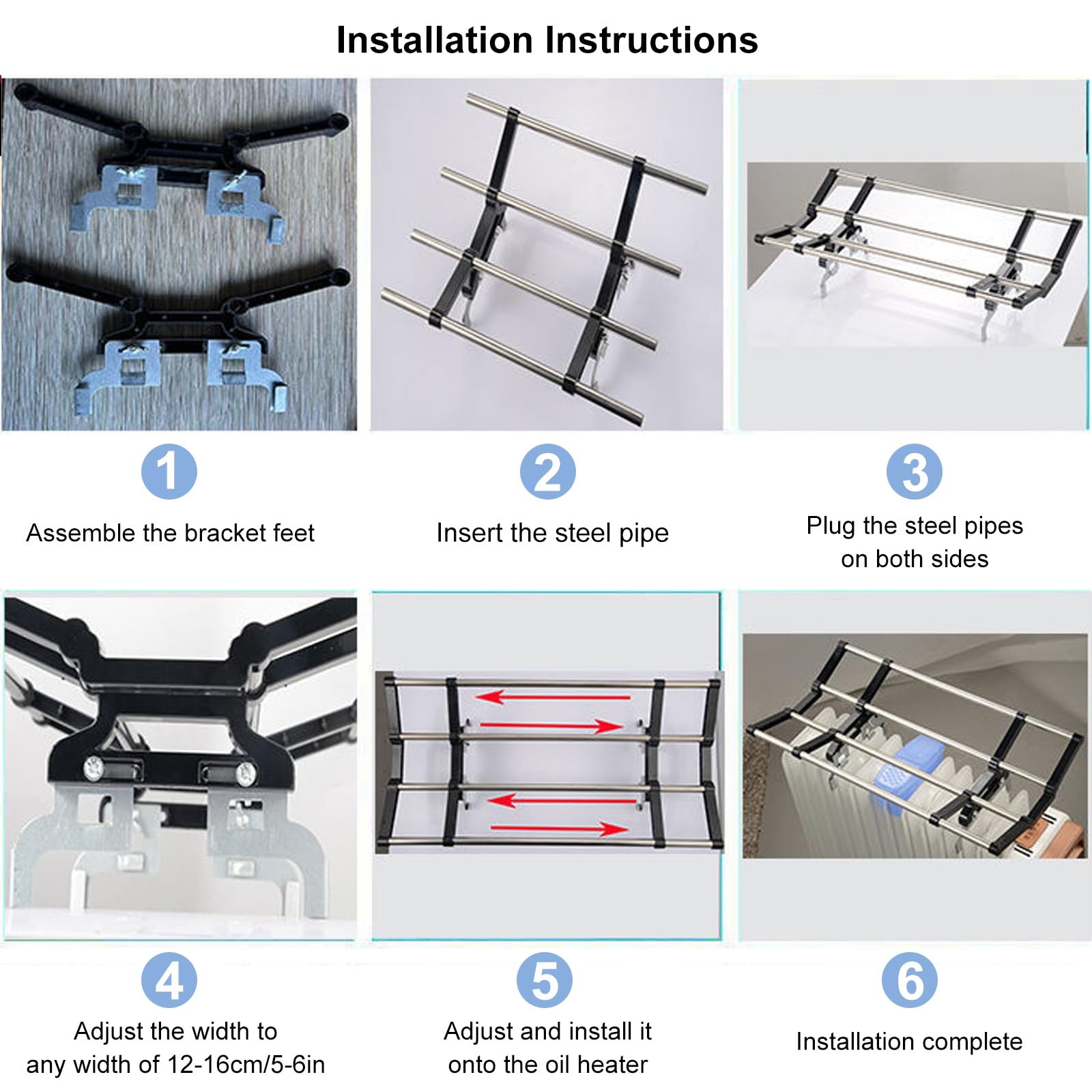 Installation Instructions

1
Assemble the bracket feet

2
Insert the steel pipe

3
Plug the steel pipes on both sides

4
Adjust the width to any width of 12-16cm/5-6in

5
Adjust and install it onto the oil heater

6
Installation complete