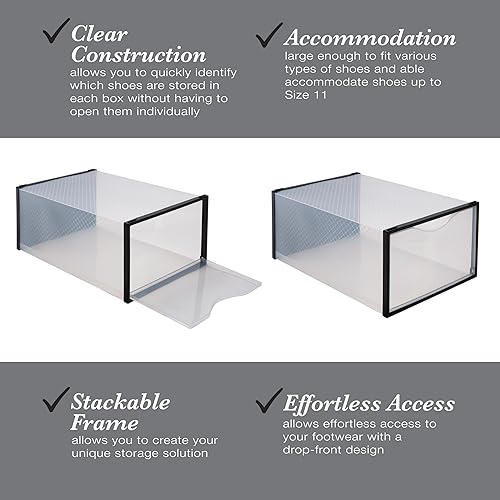 ✓ Clear Construction
allows you to quickly identify which shoes are stored in each box without having to open them individually

✓ Accommodation
large enough to fit various types of shoes and able accommodate shoes up to Size 11

✓ Stackable Frame
allows you to create your unique storage solution

✓ Effortless Access
allows effortless access to your footwear with a drop-front design