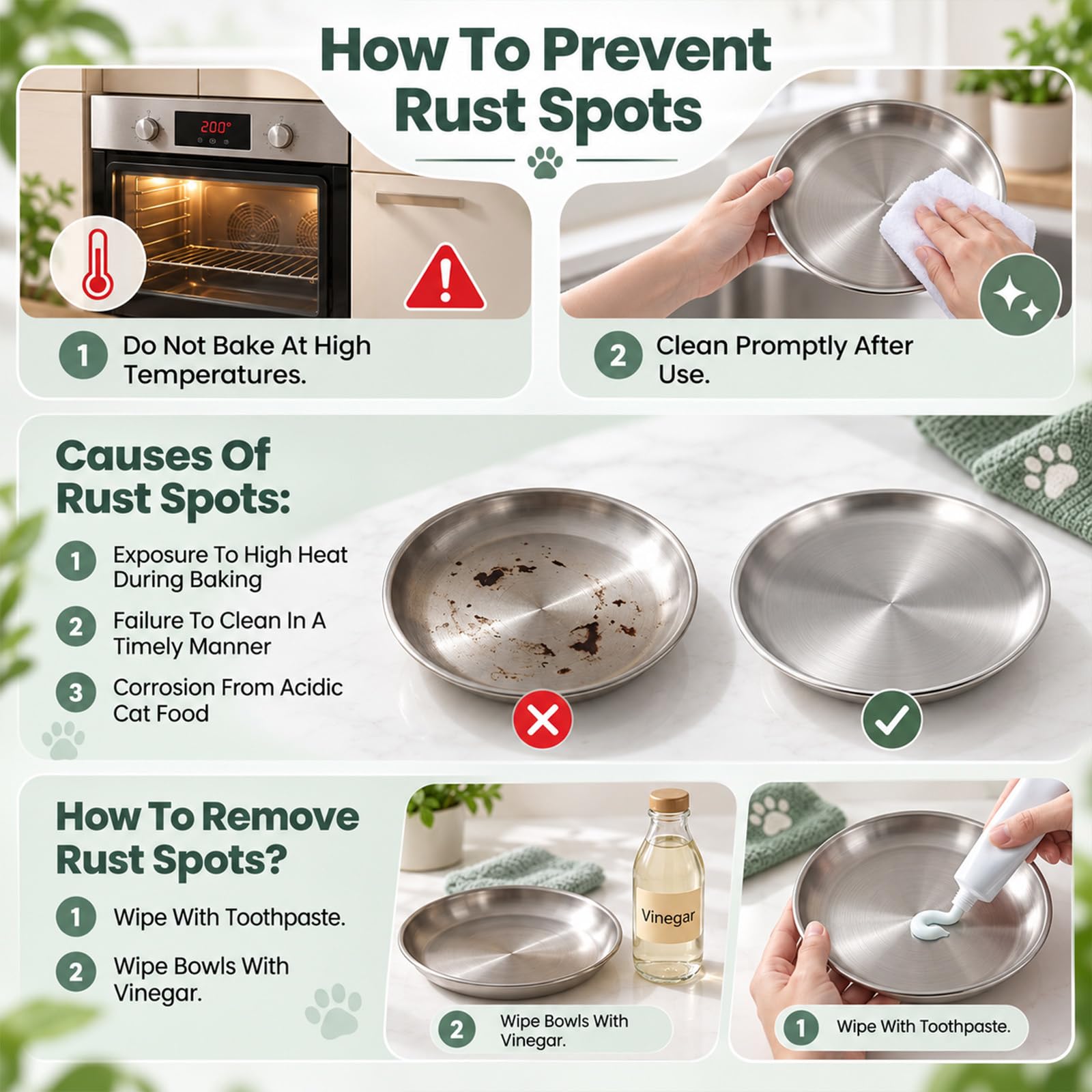 How To Prevent Rust Spots

200°

1 Do Not Bake At High Temperatures.

2 Clean Promptly After Use.

Causes Of Rust Spots:

1 Exposure To High Heat During Baking

2 Failure To Clean In A Timely Manner

3 Corrosion From Acidic Cat Food

How To Remove Rust Spots?

1 Wipe With Toothpaste.

2 Wipe Bowls With Vinegar.

Vinegar

2 Wipe Bowls With Vinegar.

1 Wipe With Toothpaste.