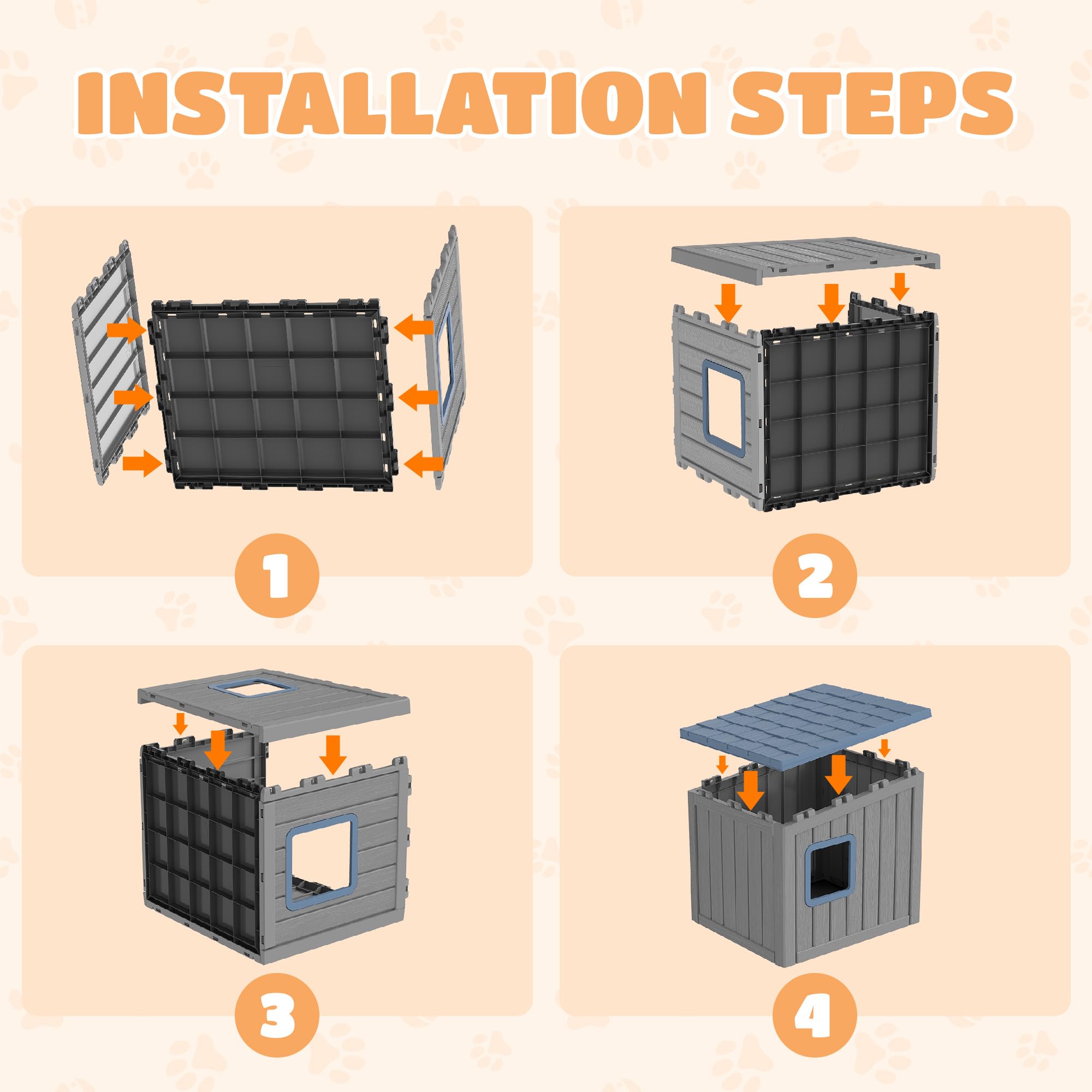 INSTALLATION STEPS

1

2

3

4