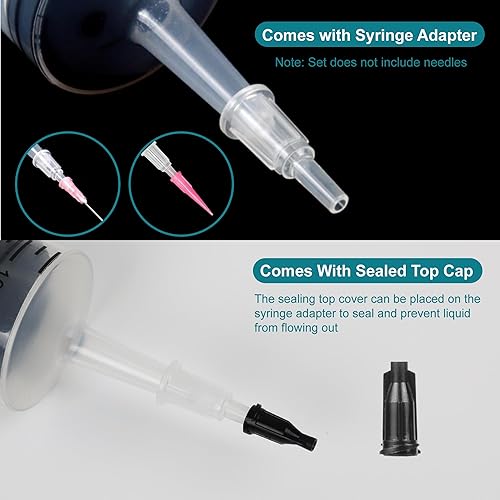 Comes with Syringe Adapter

Note: Set does not include needles

Comes With Sealed Top Cap

The sealing top cover can be placed on the syringe adapter to seal and prevent liquid from flowing out