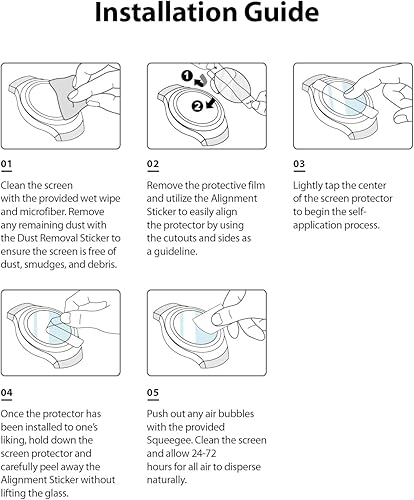 Installation Guide

1
2

01

Clean the screen with the provided wet wipe and microfiber. Remove any remaining dust with the Dust Removal Sticker to ensure the screen is free of dust, smudges, and debris.

02

Remove the protective film and utilize the Alignment Sticker to easily align the protector by using the cutouts and sides as a guideline.

03

Lightly tap the center of the screen protector to begin the self-application process.

04

Once the protector has been installed to one's liking, hold down the screen protector and carefully peel away the Alignment Sticker without lifting the glass.

05

Push out any air bubbles with the provided Squeegee. Clean the screen and allow 24-72 hours for all air to disperse naturally.