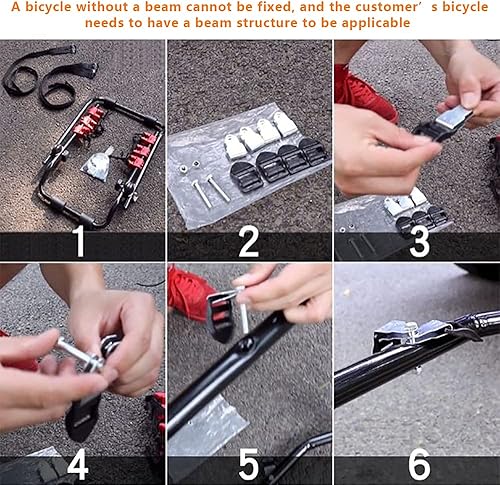 A bicycle without a beam cannot be fixed, and the customer′s bicycle needs to have a beam structure to be applicable

1

2

3

4

5

6