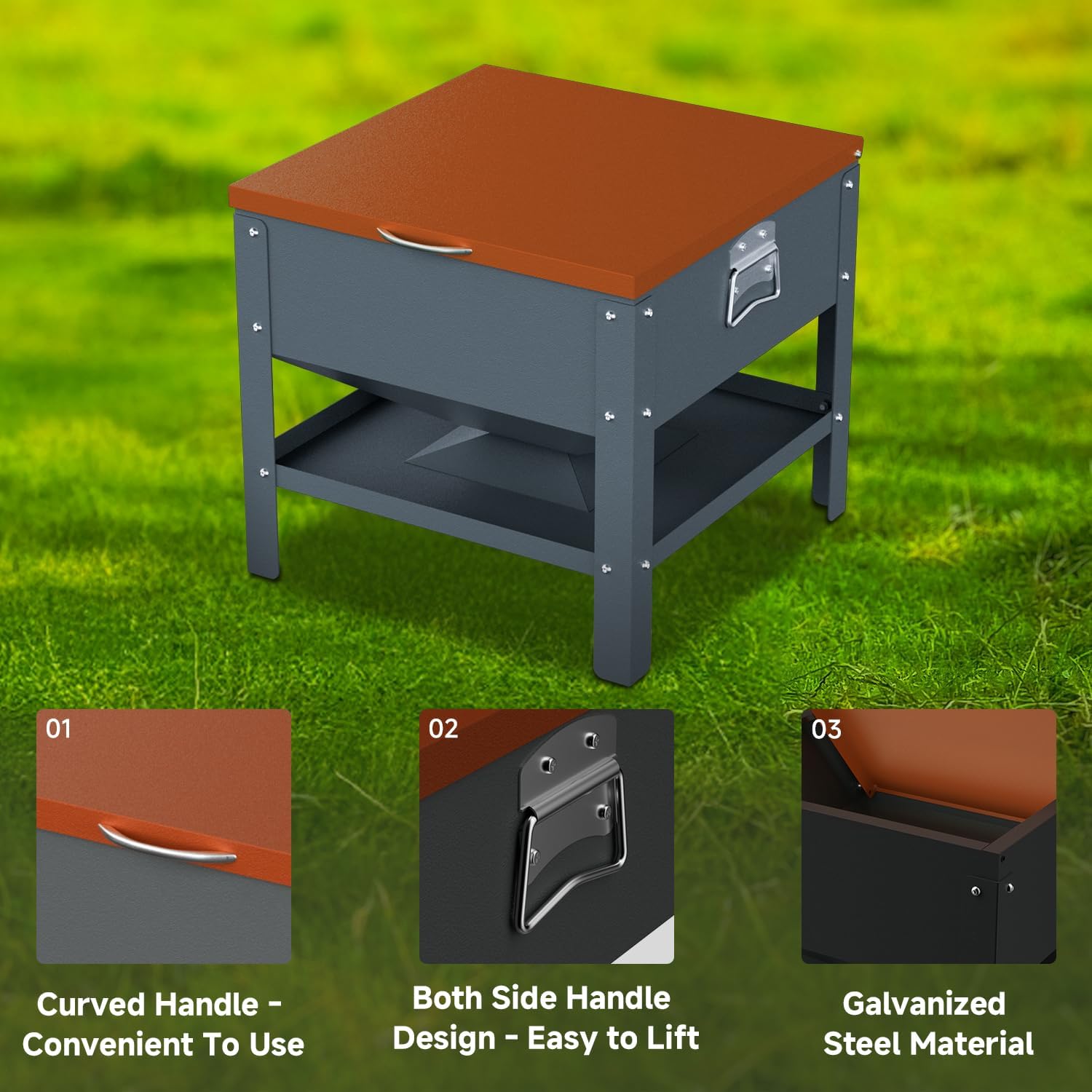 01

Curved Handle - Convenient To Use

02

Both Side Handle Design - Easy to Lift

03

Galvanized Steel Material