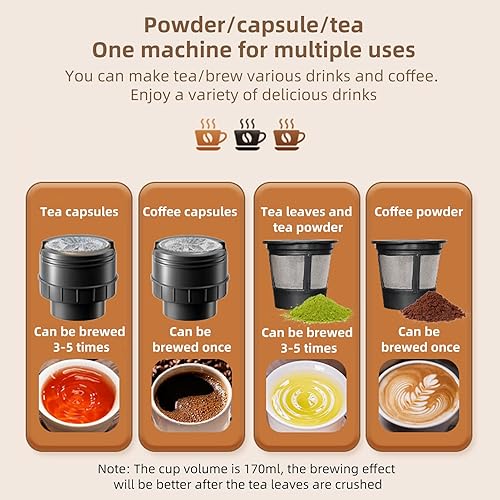 Powder/capsule/tea
One machine for multiple uses
You can make tea/brew various drinks and coffee.
Enjoy a variety of delicious drinks

Tea capsules
Can be brewed 3-5 times

Coffee capsules
Can be brewed once

Tea leaves and tea powder
Can be brewed 3-5 times

Coffee powder
Can be brewed once

Note: The cup volume is 170ml, the brewing effect will be better after the tea leaves are crushed