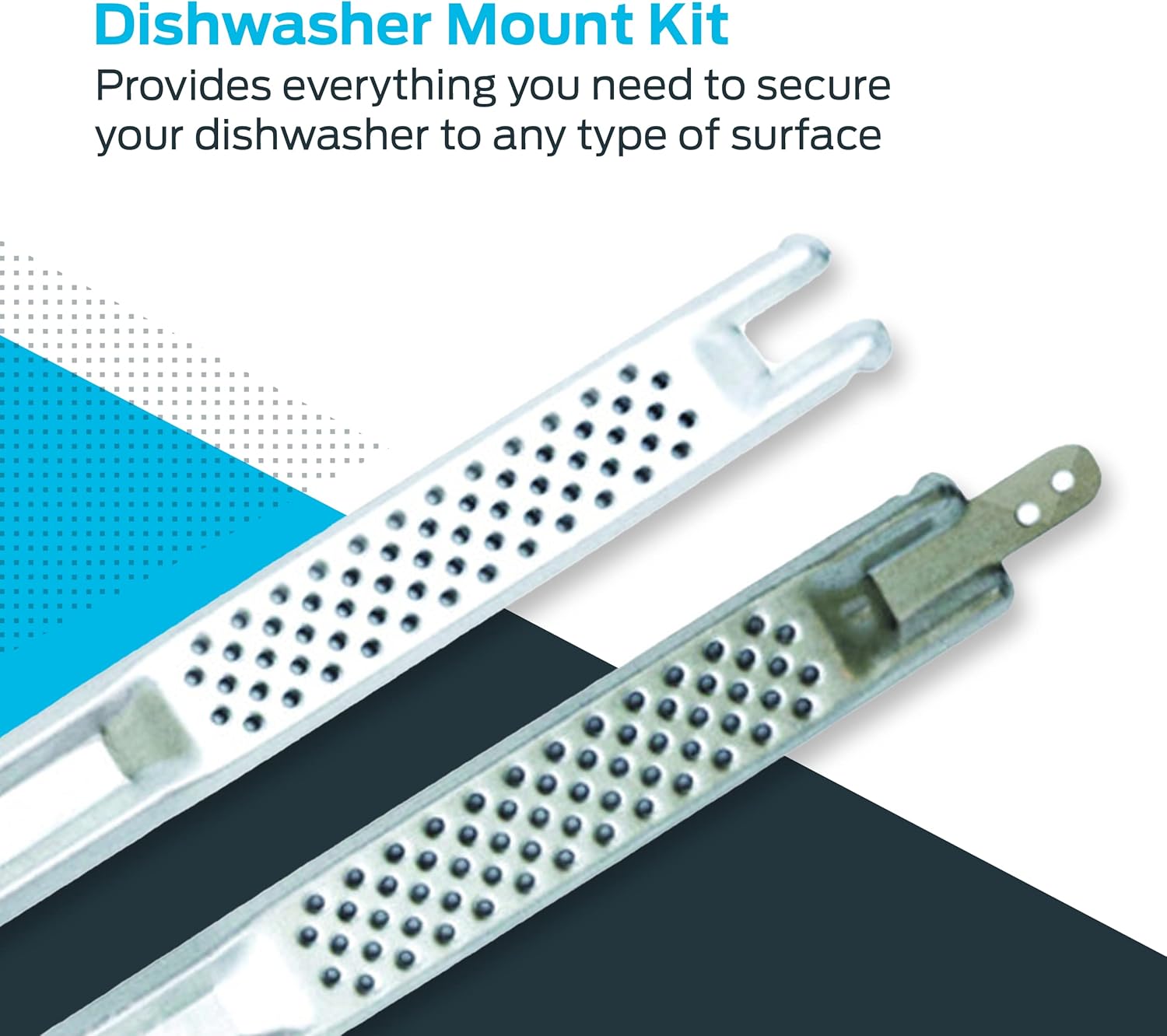 Dishwasher Mount Kit
Provides everything you need to secure your dishwasher to any type of surface