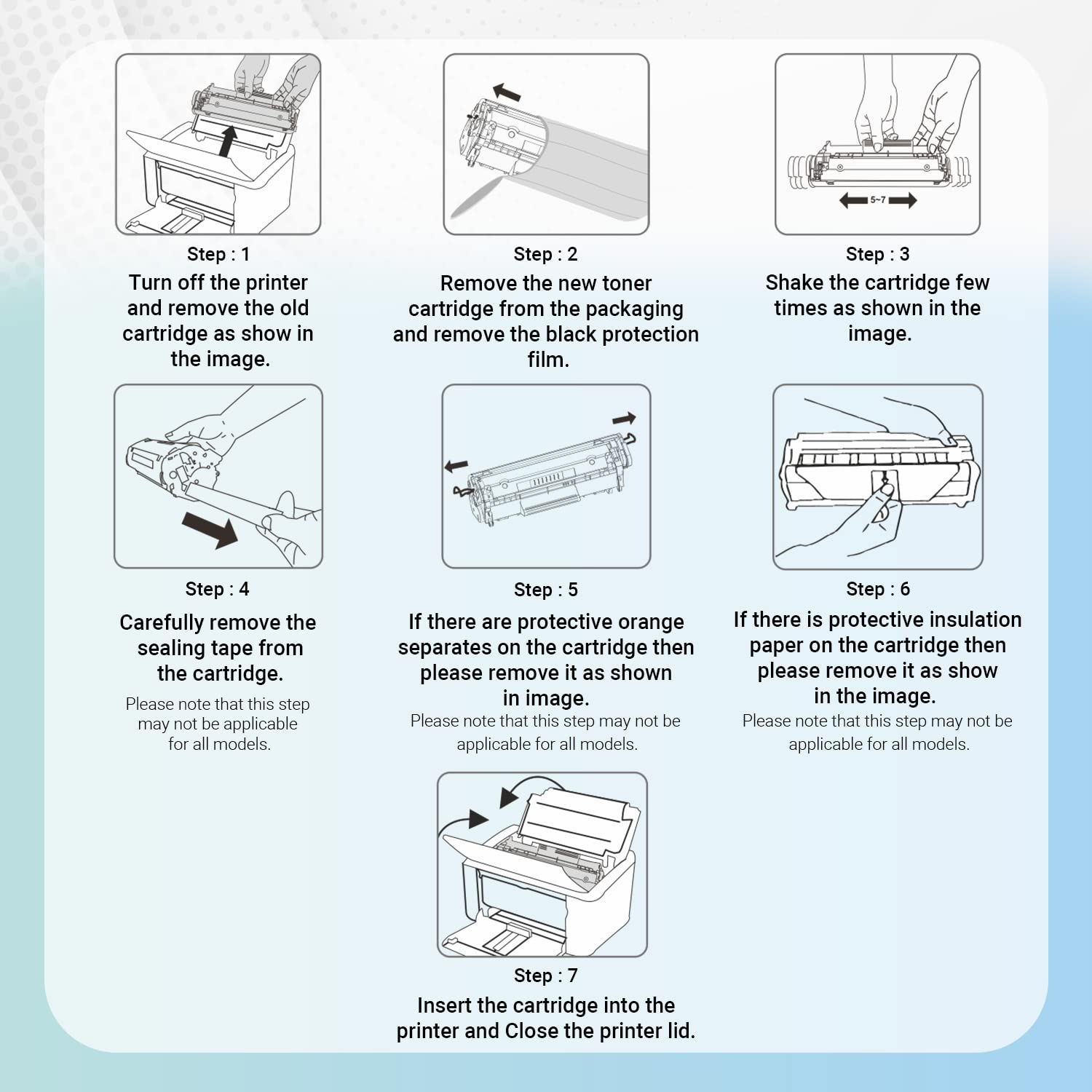 Step : 1
Turn off the printer and remove the old cartridge as show in the image.

Step : 2
Remove the new toner cartridge from the packaging and remove the black protection film.

5~7

Step : 3
Shake the cartridge few times as shown in the image.

Step : 4
Carefully remove the sealing tape from the cartridge.
Please note that this step may not be applicable for all models.

Step : 5
If there are protective orange separates on the cartridge then please remove it as shown in image.
Please note that this step may not be applicable for all models.

Step : 6
If there is protective insulation paper on the cartridge then please remove it as show in the image.
Please note that this step may not be applicable for all models.

Step : 7
Insert the cartridge into the printer and Close the printer lid.