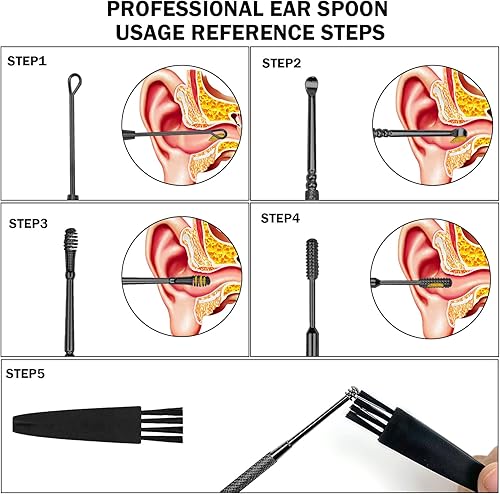 PROFESSIONAL EAR SPOON USAGE REFERENCE STEPS

STEP1

STEP2

STEP3

STEP4

STEP5