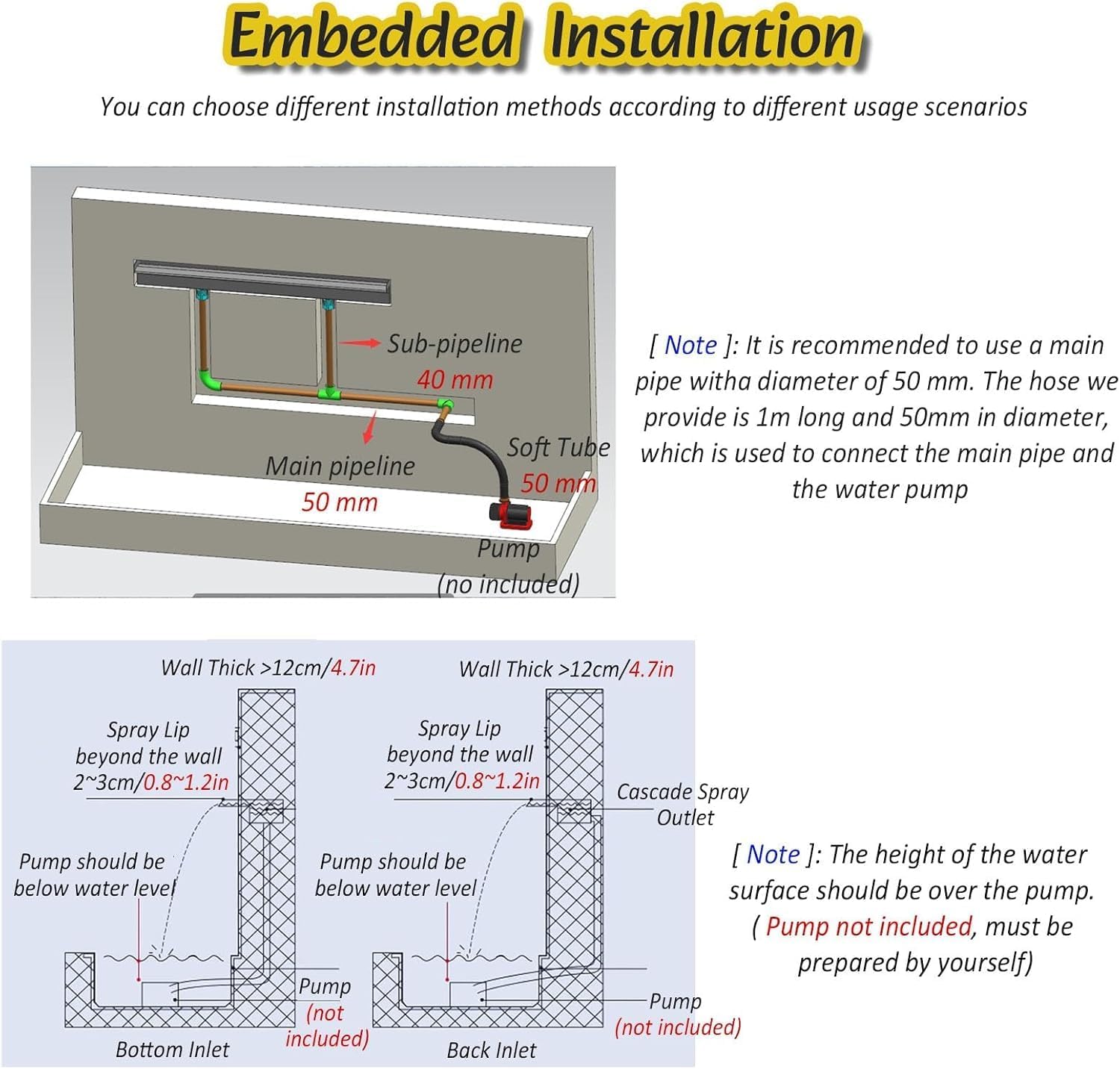 Embedded Installation

You can choose different installation methods according to different usage scenarios

Sub-pipeline
40 mm

Main pipeline
50 mm

Soft Tube
50 mm

Pump
(no included)

[ Note ]: It is recommended to use a main pipe witha diameter of 50 mm. The hose we provide is 1m long and 50mm in diameter, which is used to connect the main pipe and the water pump

Wall Thick >12cm/4.7in

Spray Lip beyond the wall 2~3cm/0.8~1.2in

Pump should be below water level

Pump (not included)

Bottom Inlet

Wall Thick >12cm/4.7in

Spray Lip beyond the wall 2~3cm/0.8~1.2in

Cascade Spray Outlet

Pump should be below water level

Pump (not included)

Back Inlet

[ Note ]: The height of the water surface should be over the pump. ( Pump not included, must be prepared by yourself)