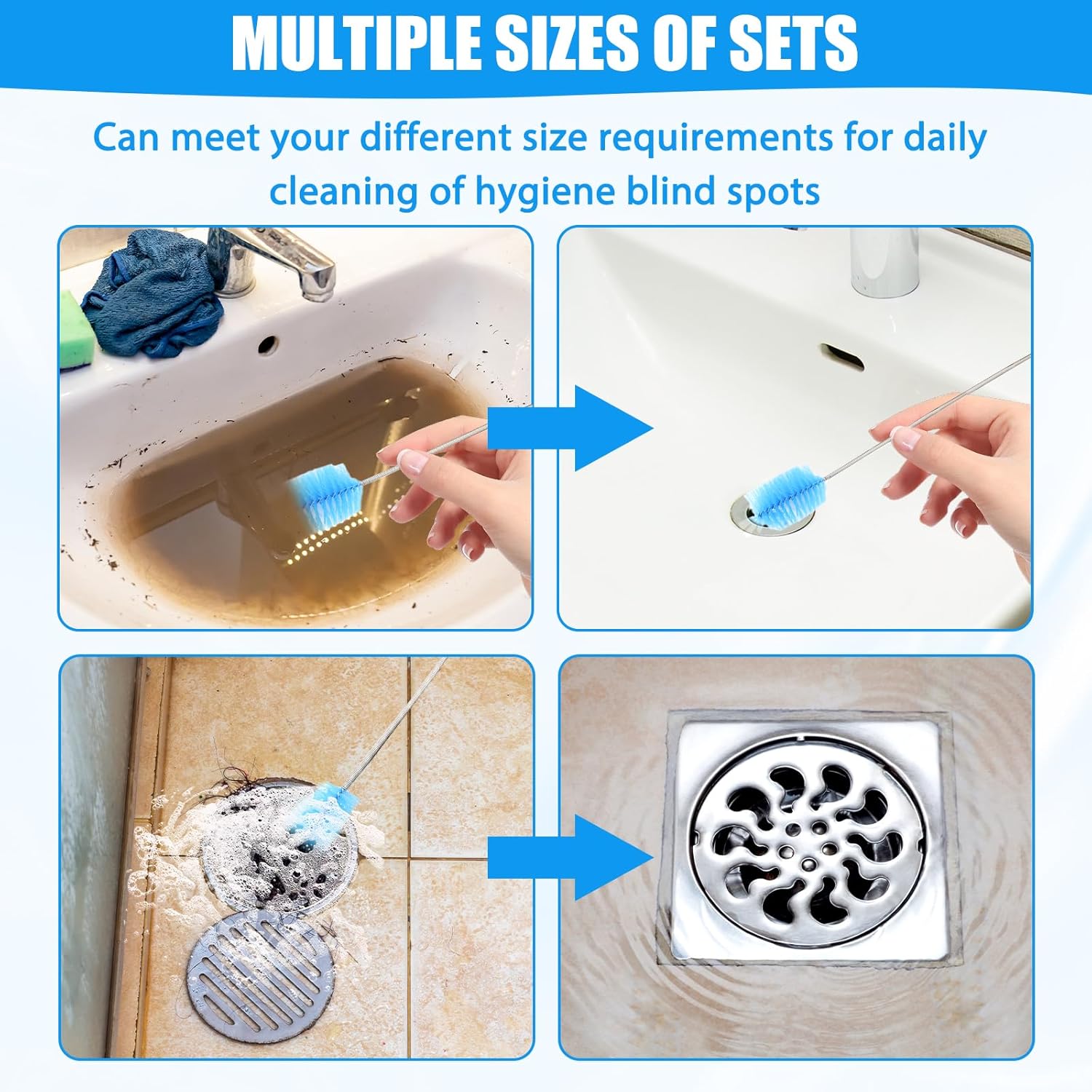 MULTIPLE SIZES OF SETS

Can meet your different size requirements for daily cleaning of hygiene blind spots